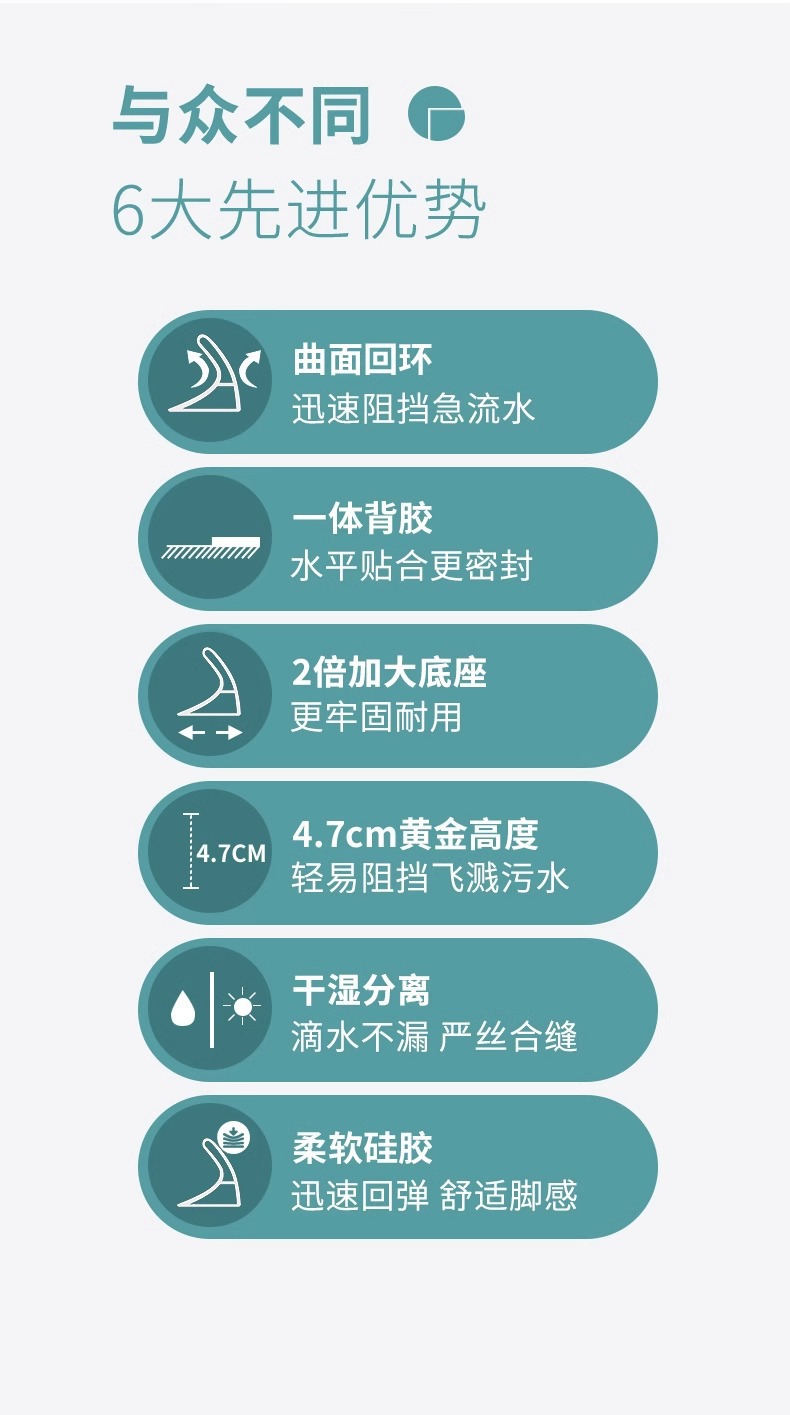 与众不同

6大先进优势

曲面回环
迅速阻挡急流水

一体背胶
水平贴合更密封

2倍加大底座
更牢固耐用

4.7CM

4.7cm黄金高度
轻易阻挡飞溅污水

干湿分离
滴水不漏 严丝合缝

柔软硅胶
迅速回弹 舒适脚感