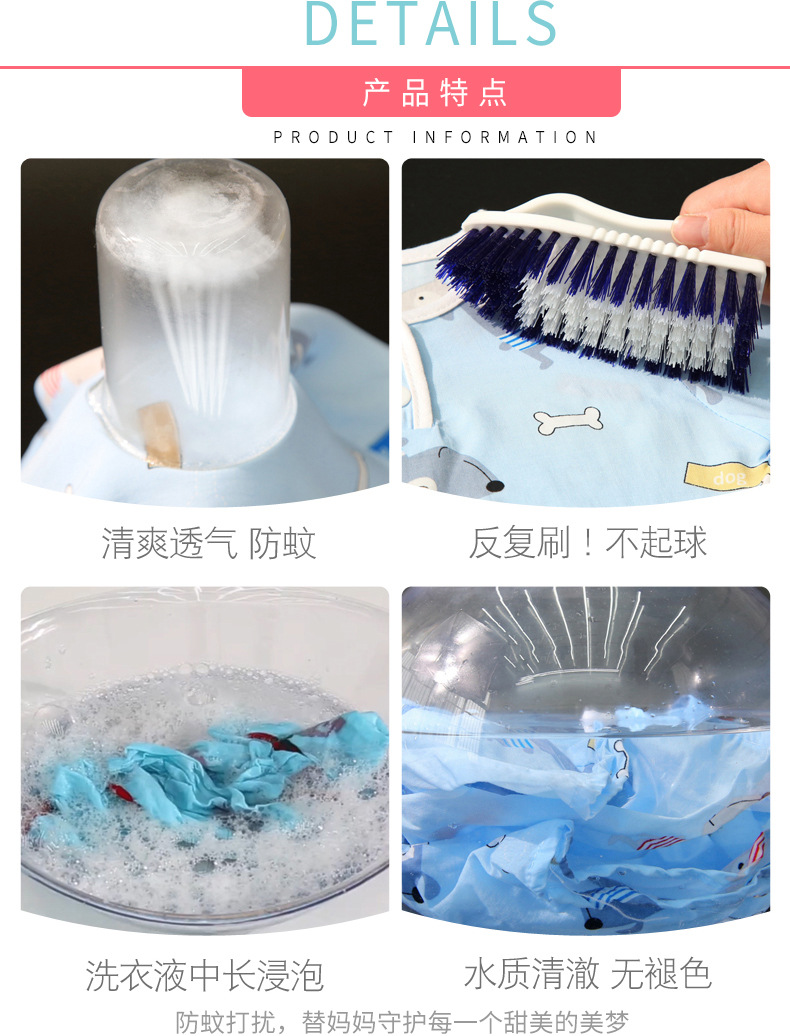 DETAILS

产品特点

PRODUCT INFORMATION

dog

清爽透气 防蚊

反复刷！不起球

洗衣液中长浸泡

水质清澈 无褪色

防蚊打扰，替妈妈守护每一个甜美的美梦