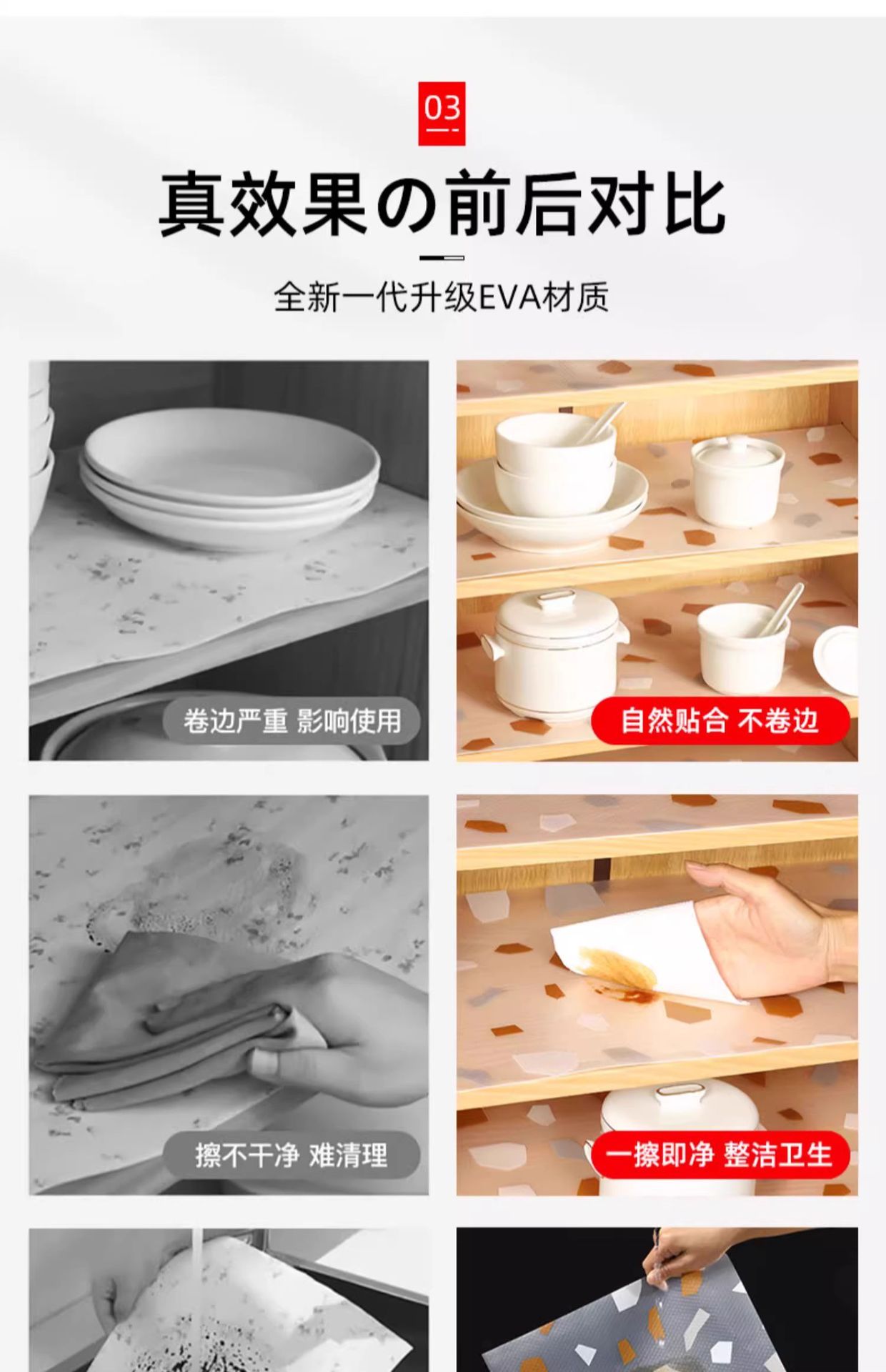 03

真效果の前后对比

全新一代升级EVA材质

卷边严重 影响使用

自然贴合 不卷边

擦不干净 难清理

一擦即净 整洁卫生