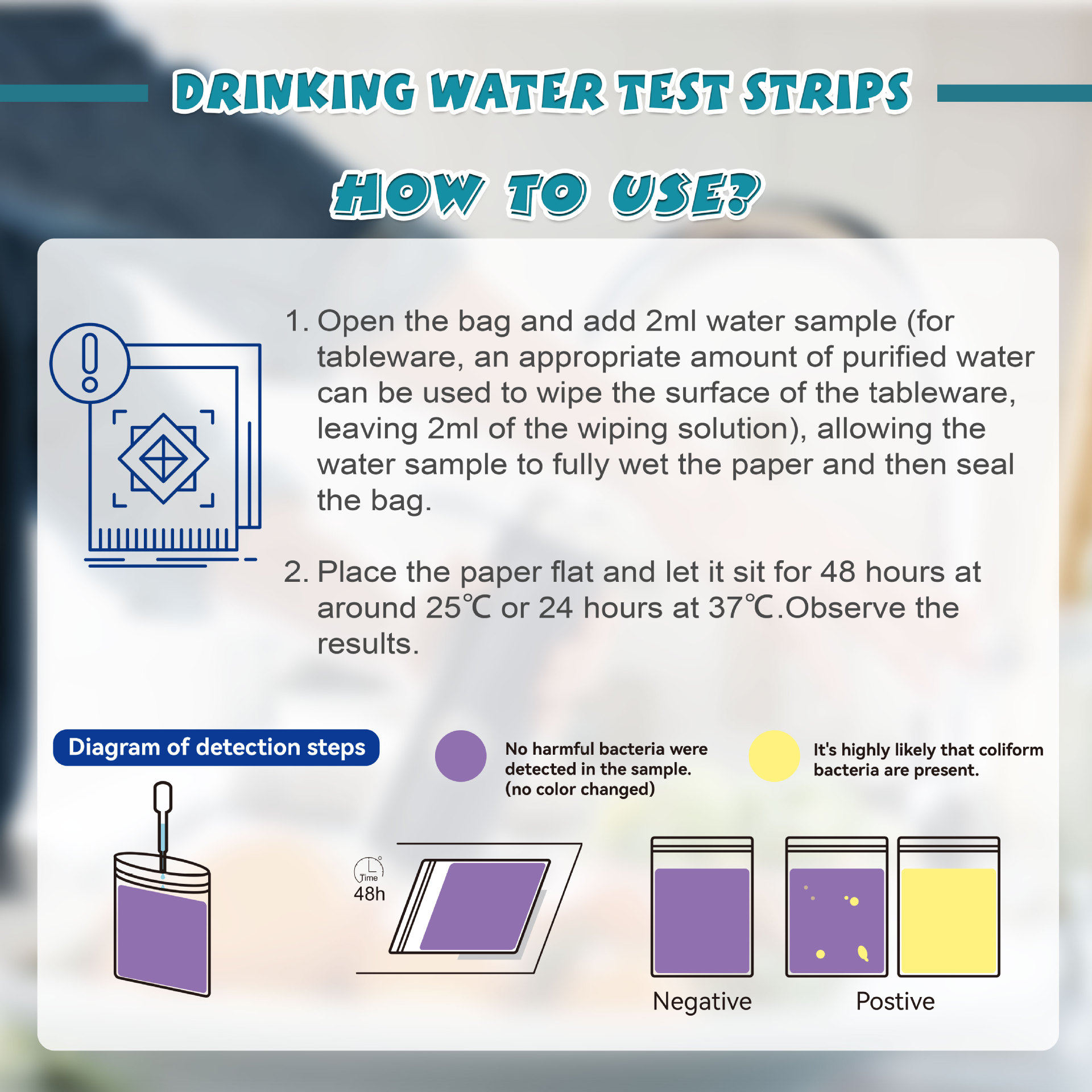 DRINKING WATER TEST STRIPS

HOW TO USE?

1. Open the bag and add 2ml water sample (for tableware, an appropriate amount of purified water can be used to wipe the surface of the tableware, leaving 2ml of the wiping solution), allowing the water sample to fully wet the paper and then seal the bag.

2. Place the paper flat and let it sit for 48 hours at around 25℃ or 24 hours at 37℃.Observe the results.

Diagram of detection steps

No harmful bacteria were detected in the sample. (no color changed)

It's highly likely that coliform bacteria are present.

Time
48h

Negative

Postive