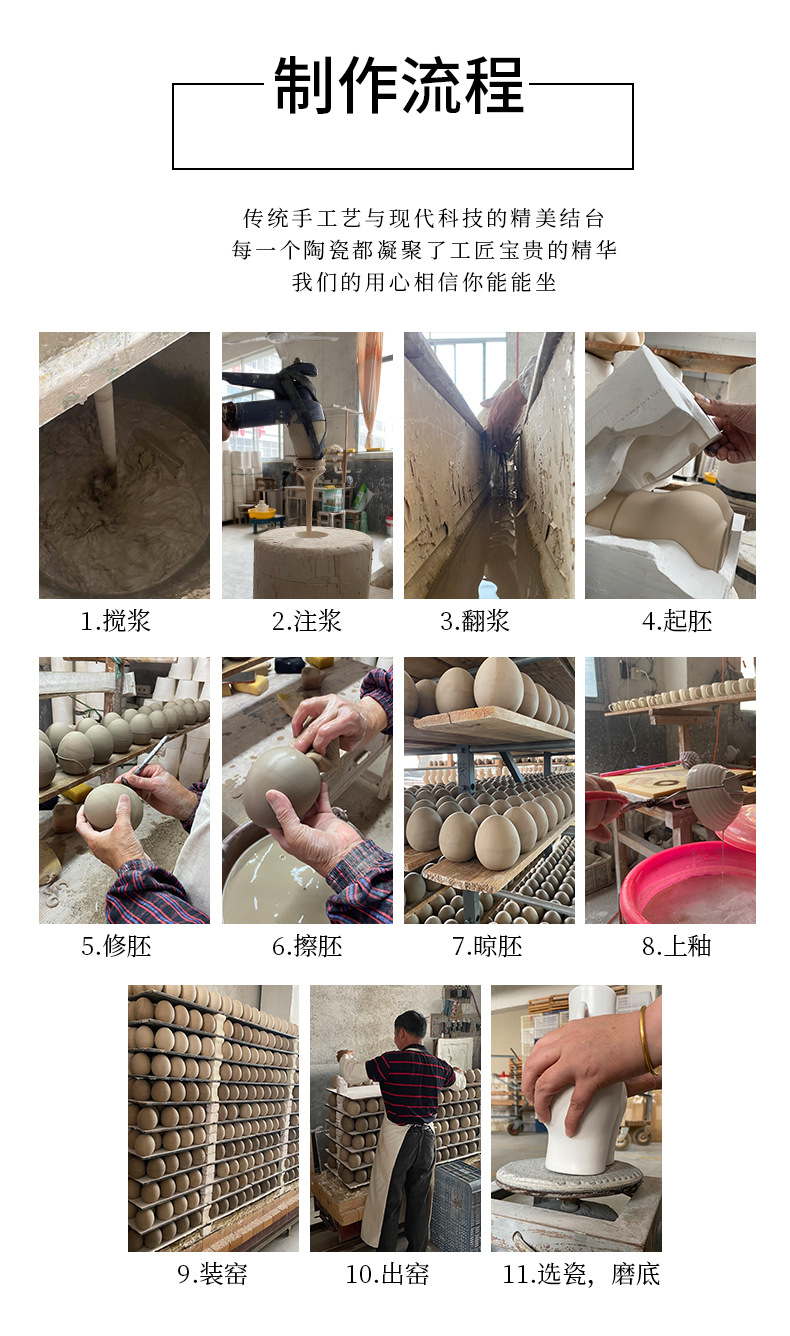 制作流程

传统手工艺与现代科技的精美结台
每一个陶瓷都凝聚了工匠宝贵的精华
我们的用心相信你能能坐

1.搅浆

2.注浆

3.翻浆

4.起胚

5.修胚

6.擦胚

7.晾胚

8.上釉

9.装窑

10.出窑

11.选瓷，磨底