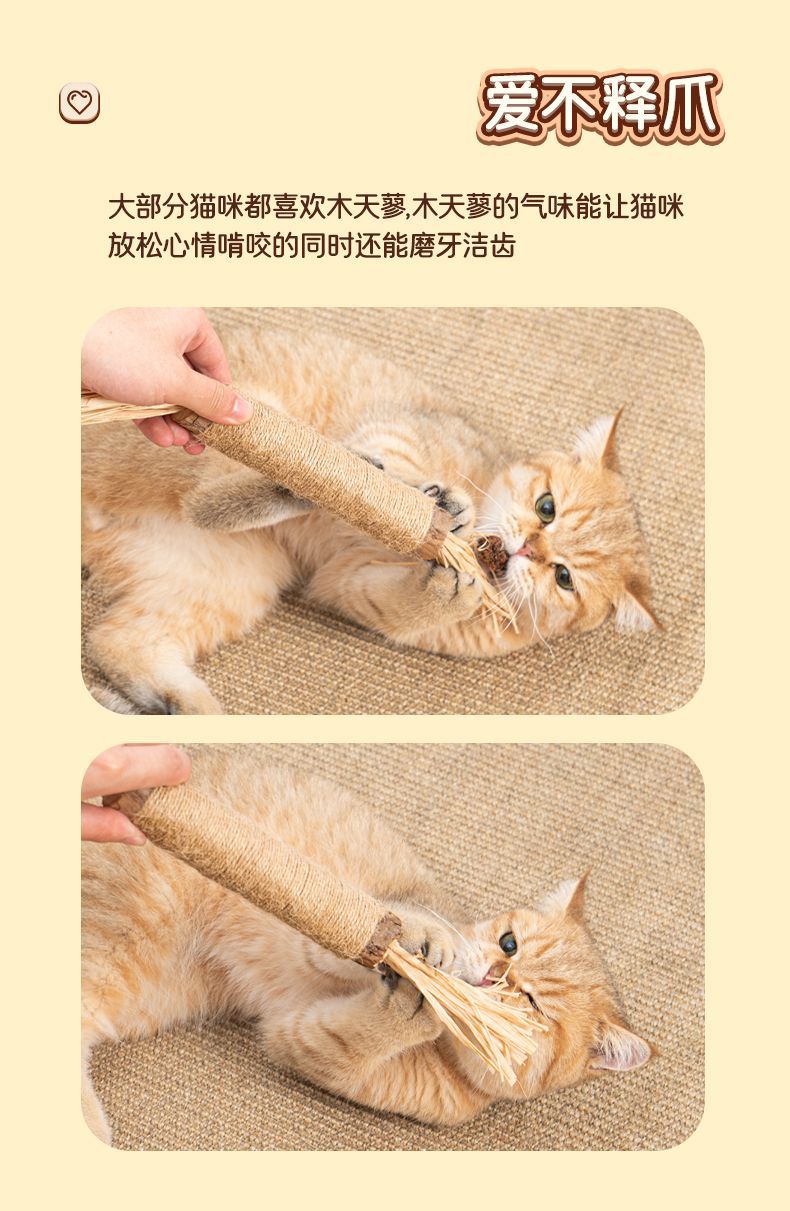 爱不释爪

大部分猫咪都喜欢木天蓼,木天蓼的气味能让猫咪放松心情啃咬的同时还能磨牙洁齿