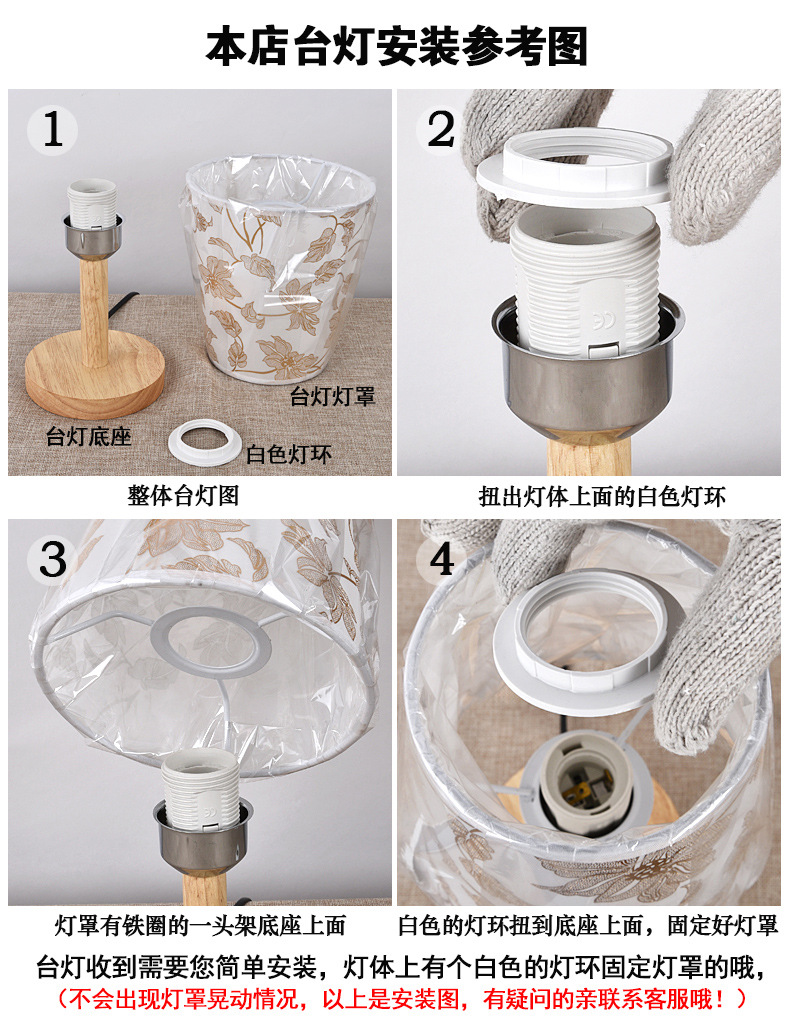 本店台灯安装参考图

1

台灯灯罩

台灯底座

白色灯环

整体台灯图

2

扭出灯体上面的白色灯环

3

灯罩有铁圈的一头架底座上面

4

白色的灯环扭到底座上面，固定好灯罩

台灯收到需要您简单安装，灯体上有个白色的灯环固定灯罩的哦，
（不会出现灯罩晃动情况，以上是安装图，有疑问的亲联系客服哦！）