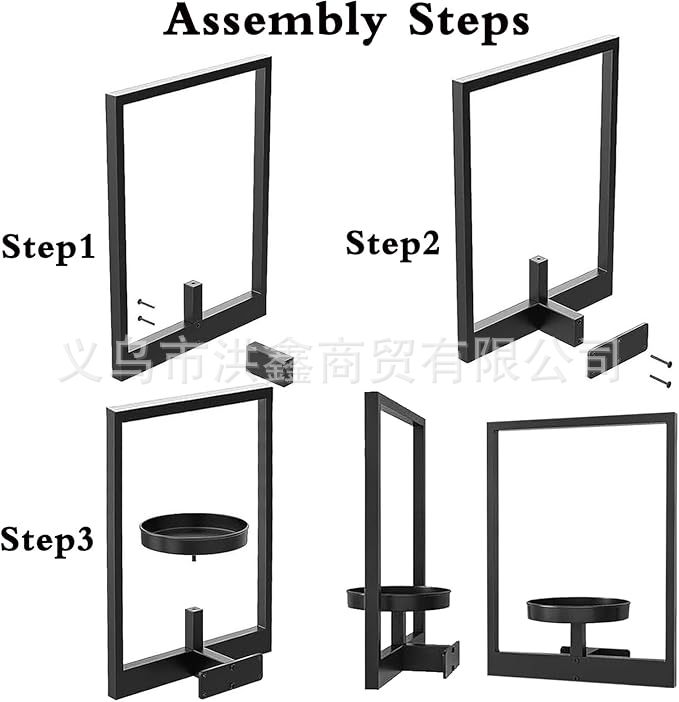 Assembly Steps

Step1

Step2

义乌市洪鑫商贸有限公司

Step3