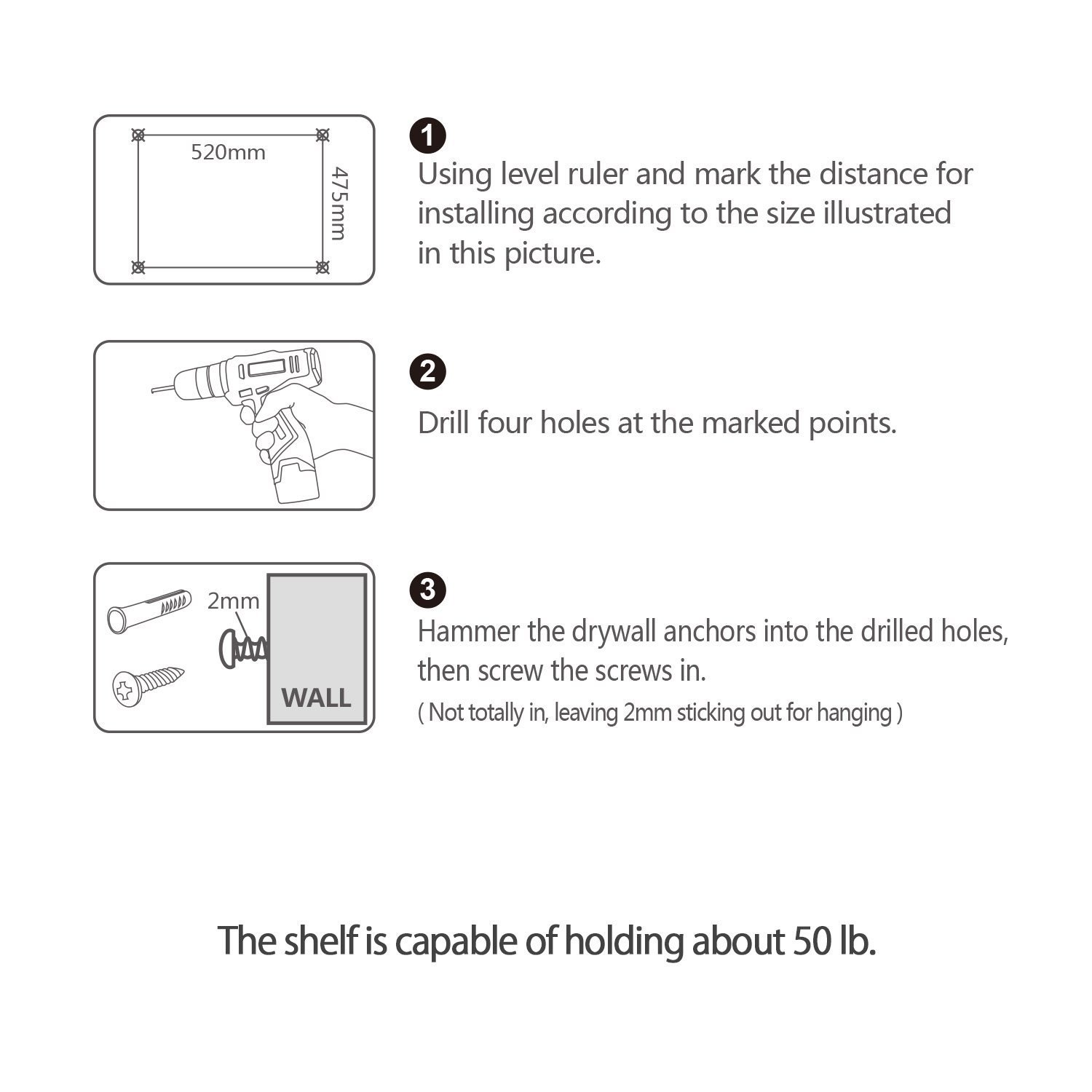 520mm

475mm

1

Using level ruler and mark the distance for installing according to the size illustrated in this picture.

2

Drill four holes at the marked points.

2mm

WALL

3

Hammer the drywall anchors into the drilled holes, then screw the screws in.

( Not totally in, leaving 2mm sticking out for hanging )

The shelf is capable of holding about 50 lb.