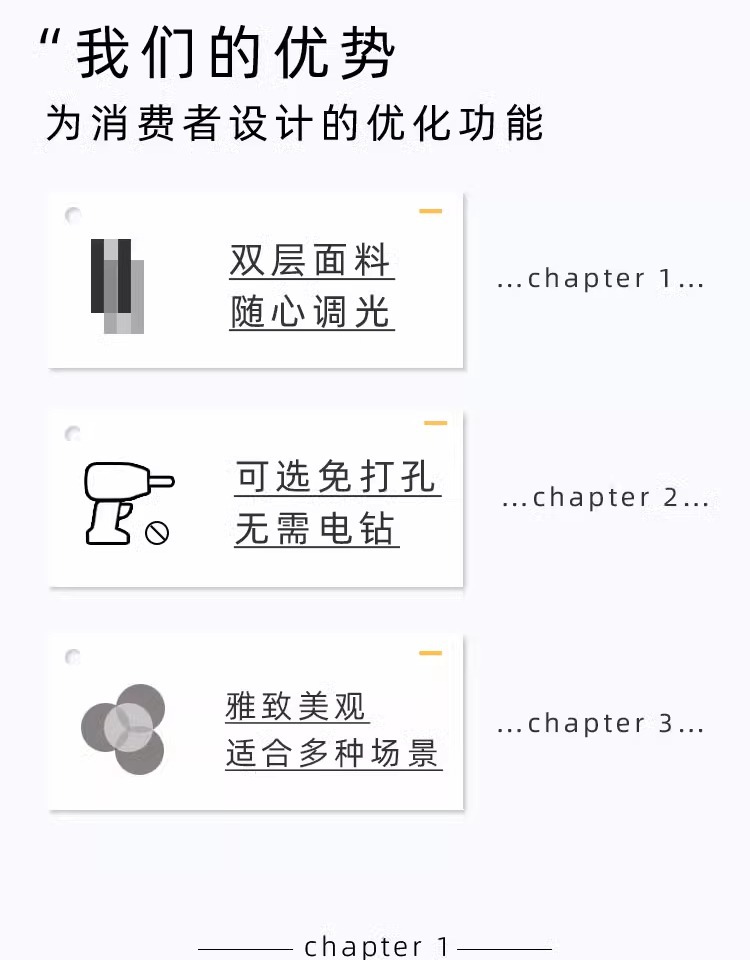 “我们的优势

为消费者设计的优化功能

双层面料
随心调光

...chapter 1...

可选免打孔
无需电钻

...chapter 2...

雅致美观
适合多种场景

...chapter 3...

chapter 1