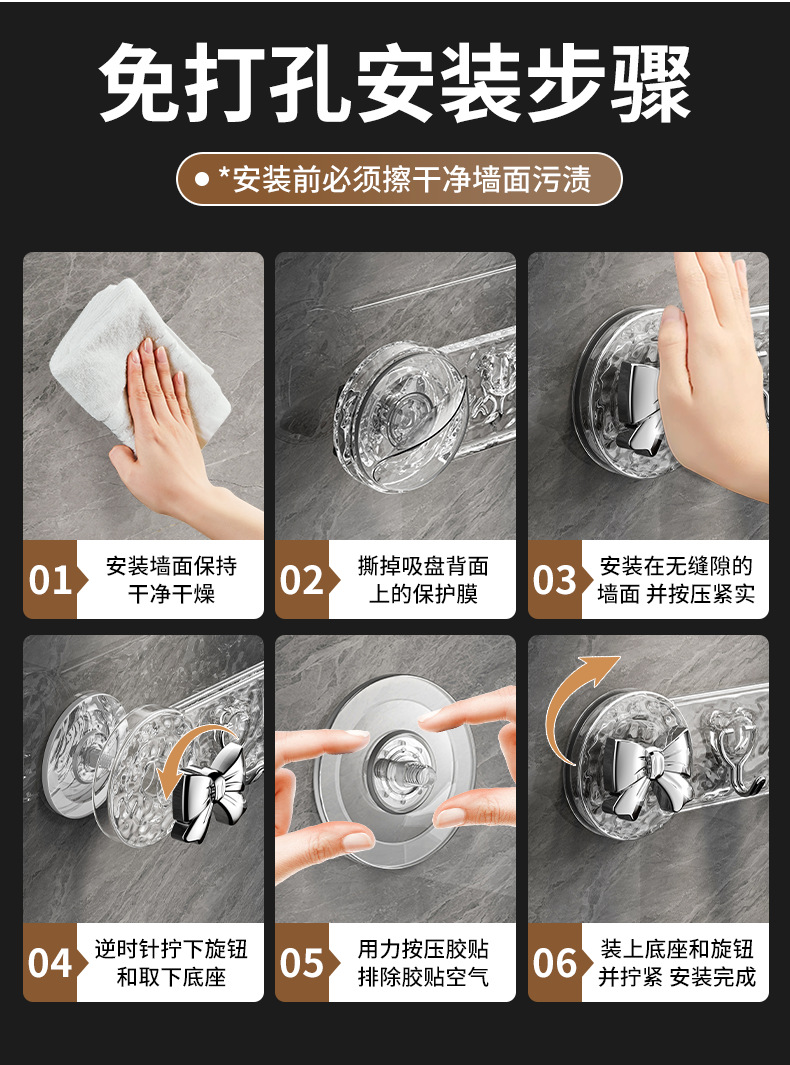 免打孔安装步骤

*安装前必须擦干净墙面污渍

01 安装墙面保持干净干燥

02 撕掉吸盘背面上的保护膜

03 安装在无缝隙的墙面 并按压紧实

04 逆时针拧下旋钮和取下底座

05 用力按压胶贴排除胶贴空气

06 装上底座和旋钮并拧紧 安装完成