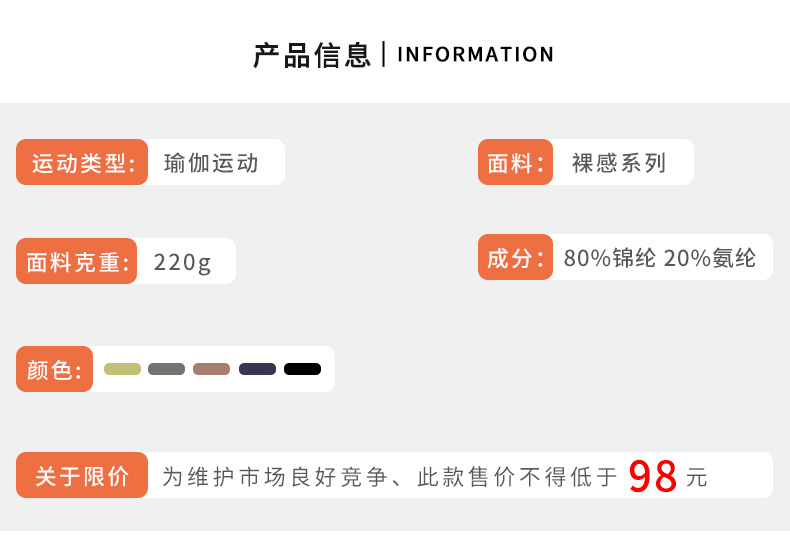 产品信息 | INFORMATION

运动类型: 瑜伽运动

面料: 裸感系列

面料克重: 220g

成分: 80%锦纶 20%氨纶

颜色:

关于限价 为维护市场良好竞争、此款售价不得低于 98 元