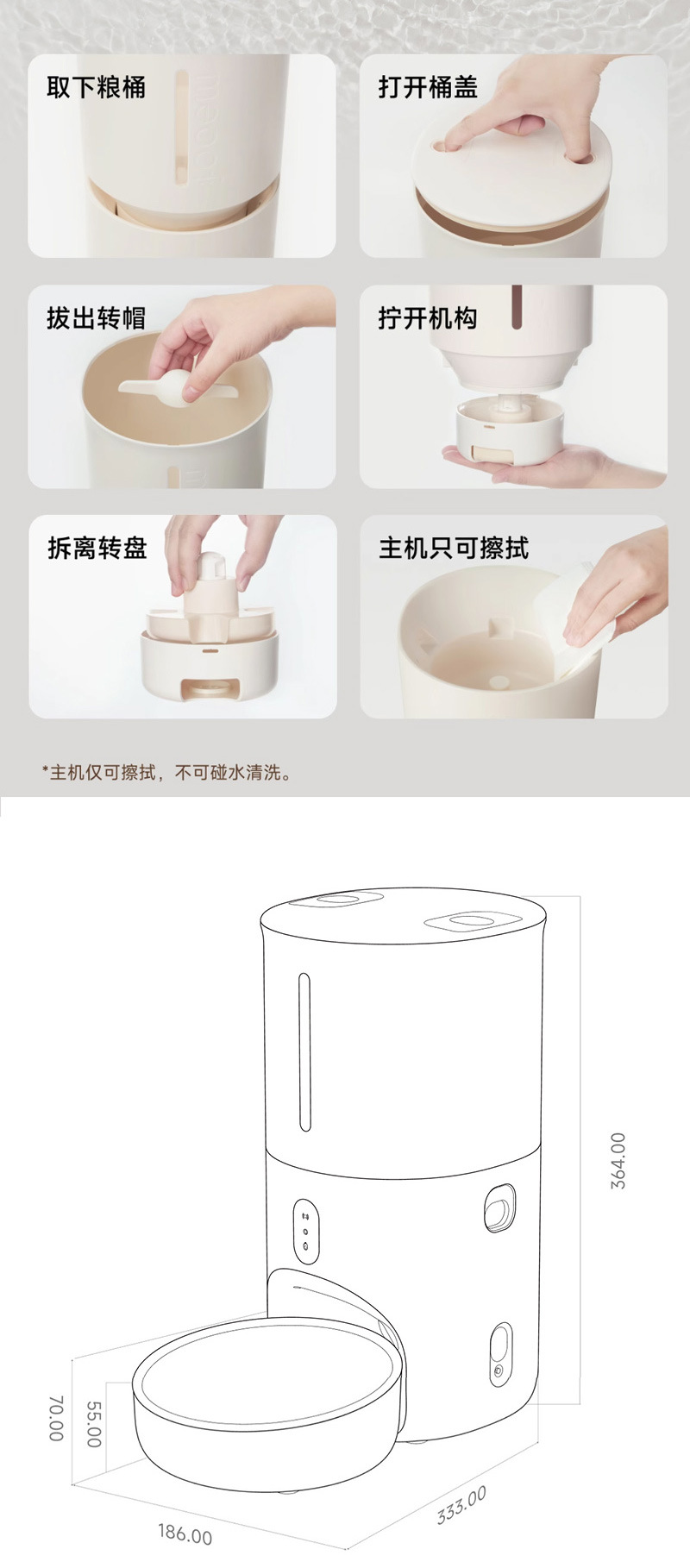 取下粮桶

打开桶盖

拔出转帽

拧开机构

拆离转盘

主机只可擦拭

*主机仅可擦拭，不可碰水清洗。

364.00

70.00

55.00

186.00

333.00