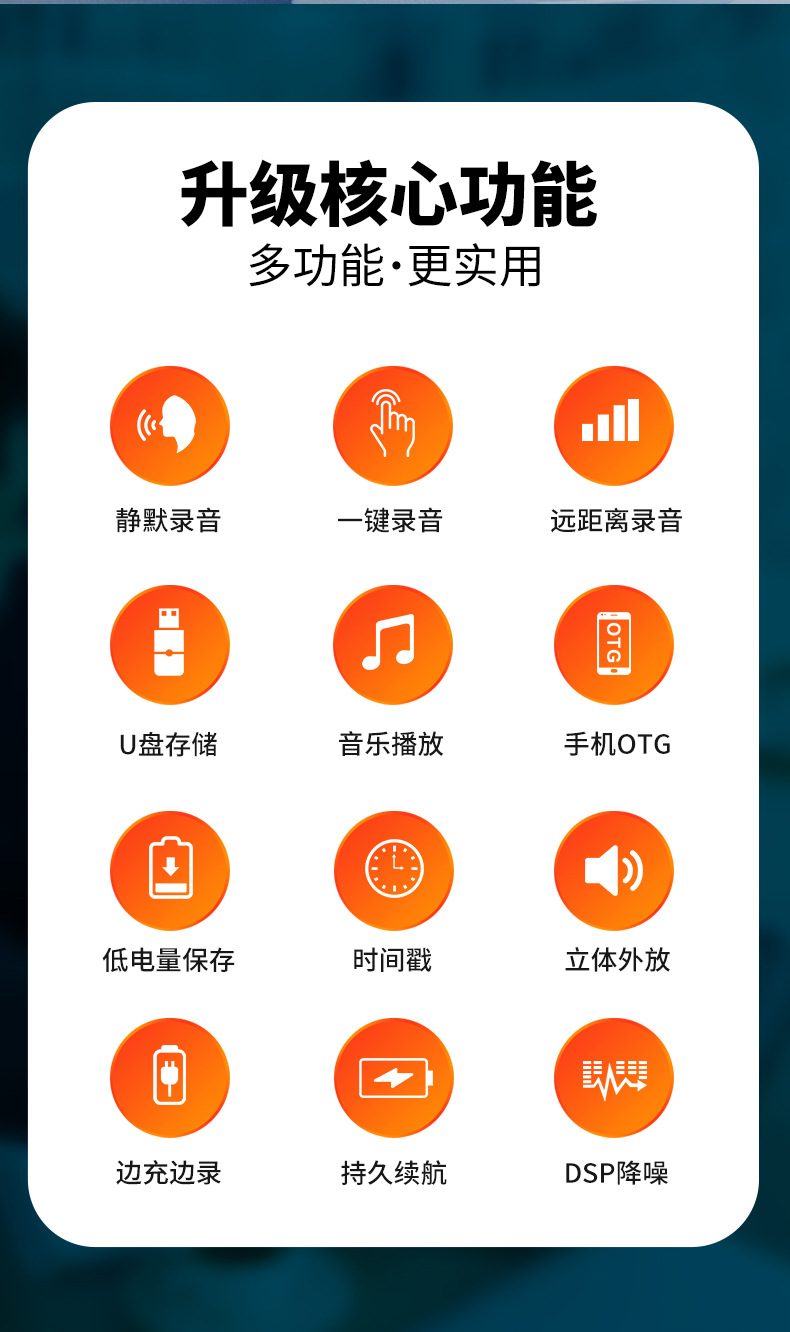 升级核心功能
多功能·更实用

静默录音
一键录音
远距离录音

U盘存储
音乐播放
手机OTG

低电量保存
时间戳
立体外放

边充边录
持久续航
DSP降噪