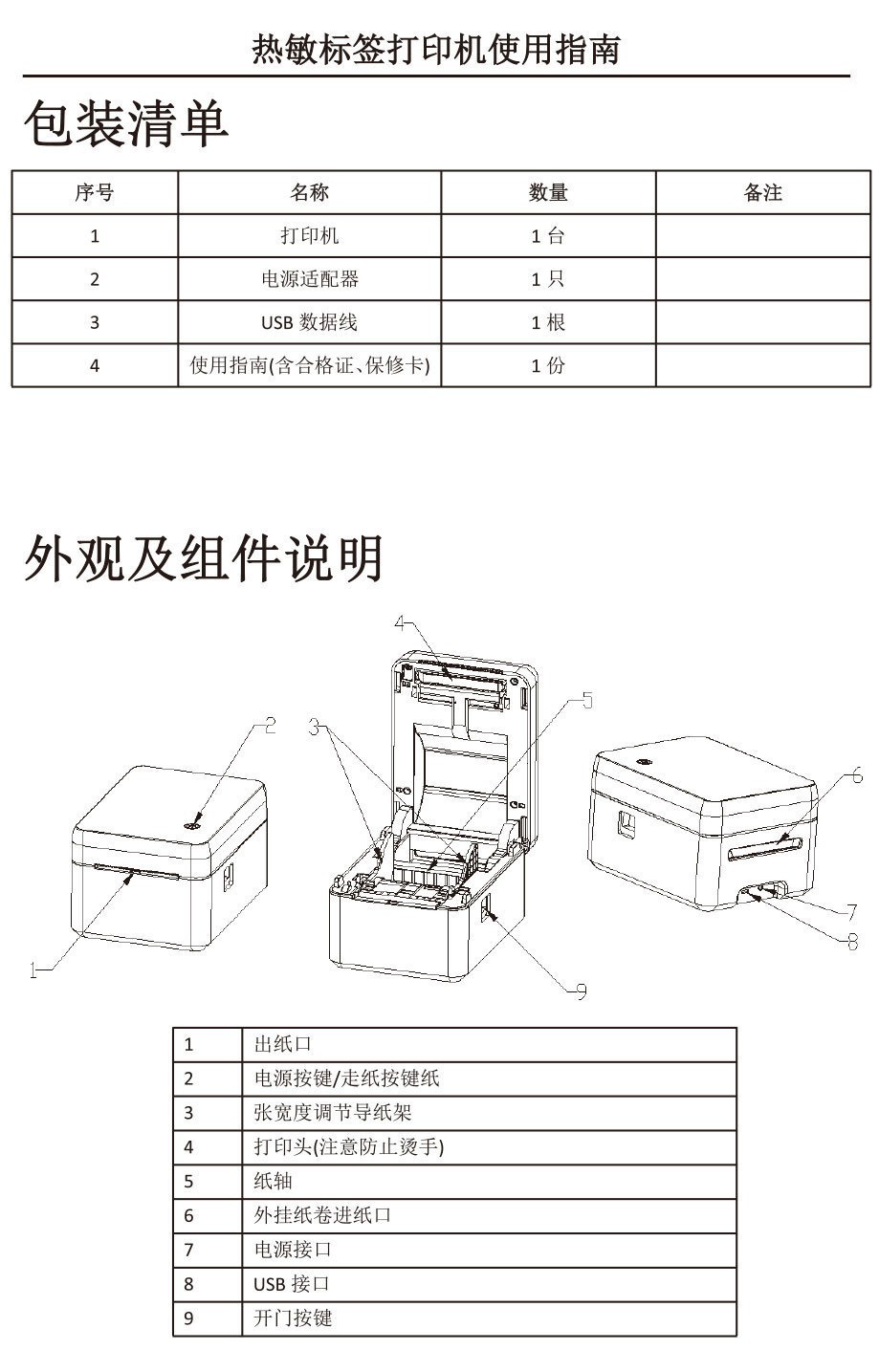 热敏标签打印机使用指南

包装清单

| 序号 | 名称 | 数量 | 备注 |
|---|---|---|---|
| 1 | 打印机 | 1 台 | |
| 2 | 电源适配器 | 1 只 | |
| 3 | USB 数据线 | 1 根 | |
| 4 | 使用指南(含合格证、保修卡) | 1 份 | |

外观及组件说明

4
5
2
3
6
7
8
1
9

| 1 | 出纸口 |
|---|---|
| 2 | 电源按键/走纸按键纸 |
| 3 | 张宽度调节导纸架 |
| 4 | 打印头(注意防止烫手) |
| 5 | 纸轴 |
| 6 | 外挂纸卷进纸口 |
| 7 | 电源接口 |
| 8 | USB 接口 |
| 9 | 开门按键 |