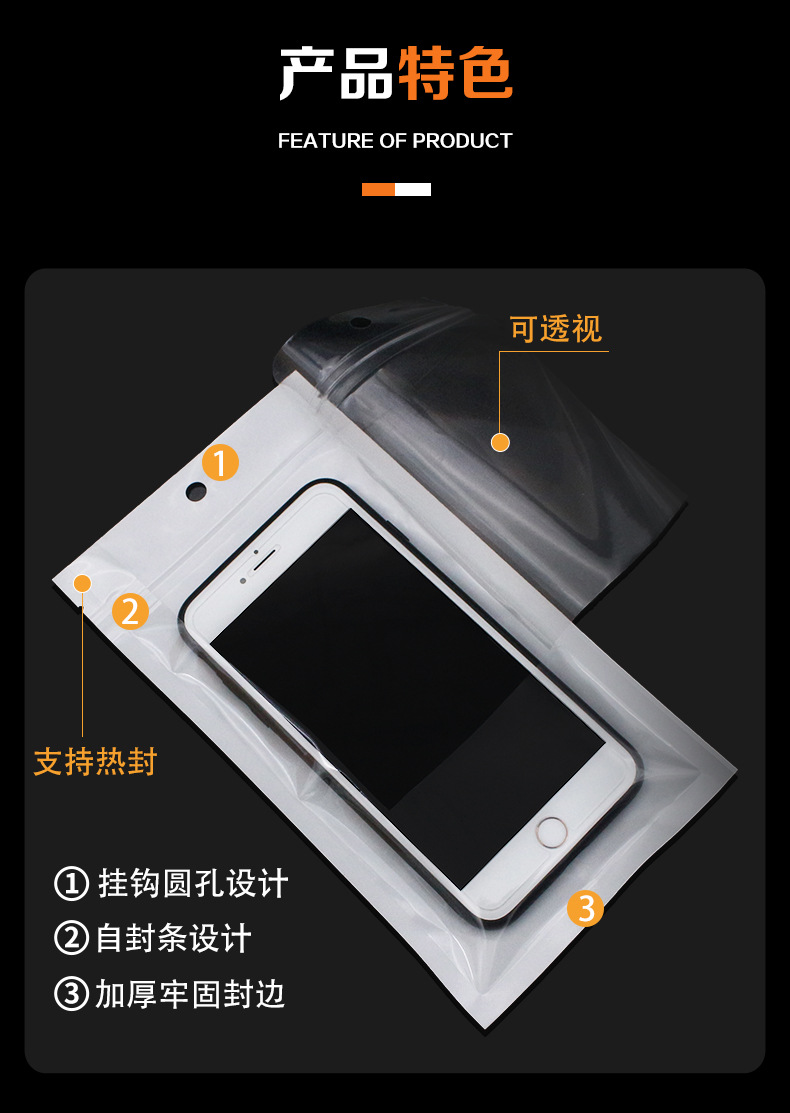 产品特色

FEATURE OF PRODUCT

可透视

1

2

支持热封

3

① 挂钩圆孔设计
② 自封条设计
③ 加厚牢固封边