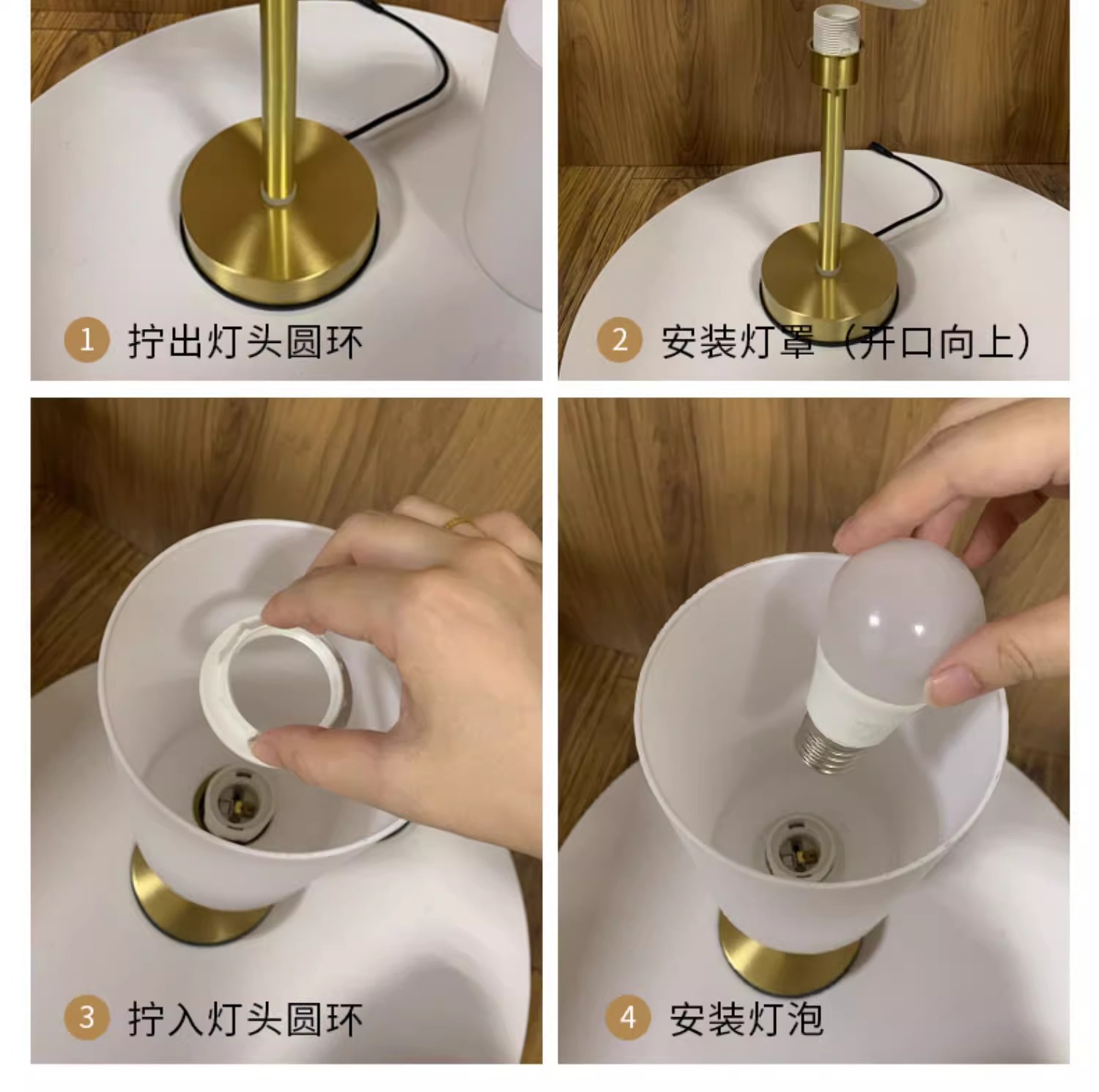 1 拧出灯头圆环

2 安装灯罩（开口向上）

3 拧入灯头圆环

4 安装灯泡