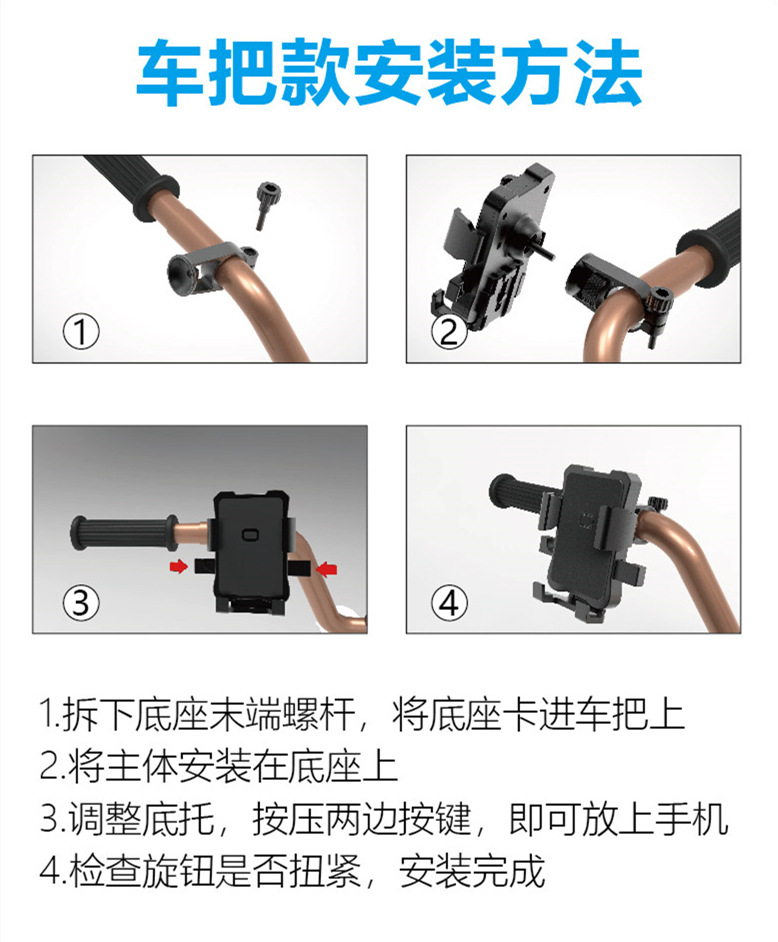 车把款安装方法

①

②

③

④

1.拆下底座末端螺杆，将底座卡进车把上
2.将主体安装在底座上
3.调整底托，按压两边按键，即可放上手机
4.检查旋钮是否扭紧，安装完成