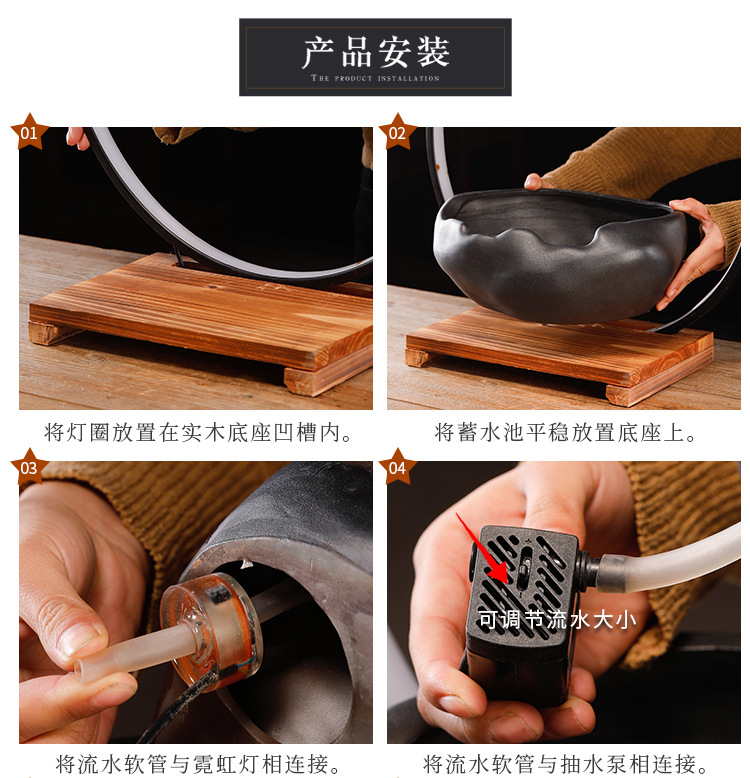 产品安装
THE PRODUCT INSTALLATION

01
将灯圈放置在实木底座凹槽内。

02
将蓄水池平稳放置底座上。

03
将流水软管与霓虹灯相连接。

04
可调节流水大小
将流水软管与抽水泵相连接。