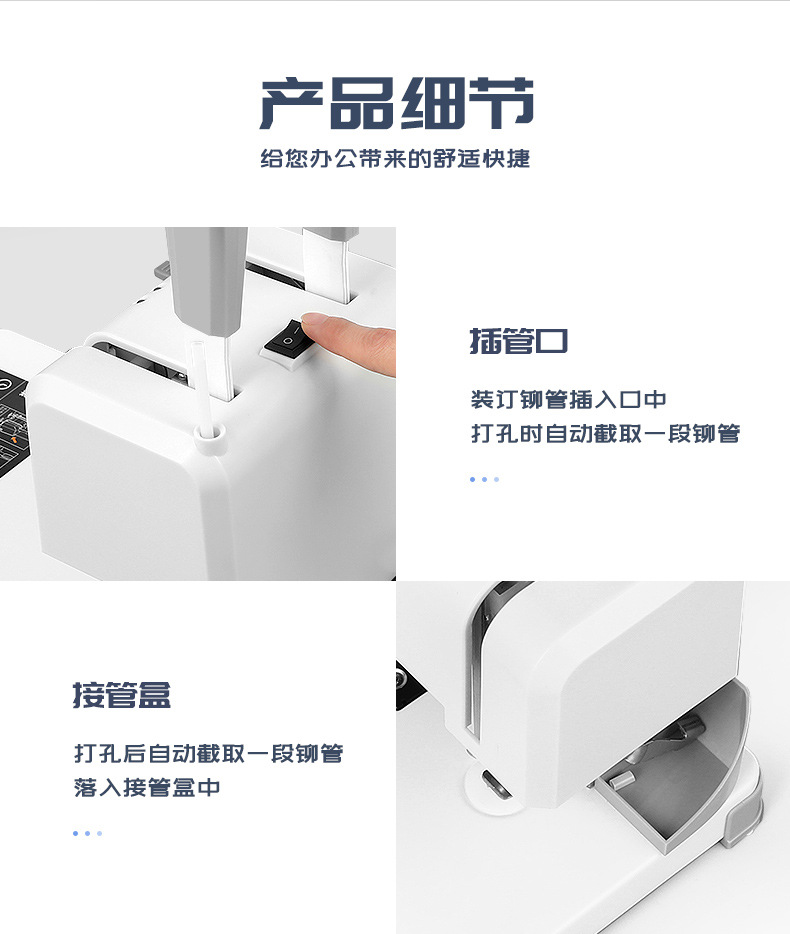 产品细节
给您办公带来的舒适快捷

插管口
装订铆管插入口中
打孔时自动截取一段铆管

接管盒
打孔后自动截取一段铆管
落入接管盒中