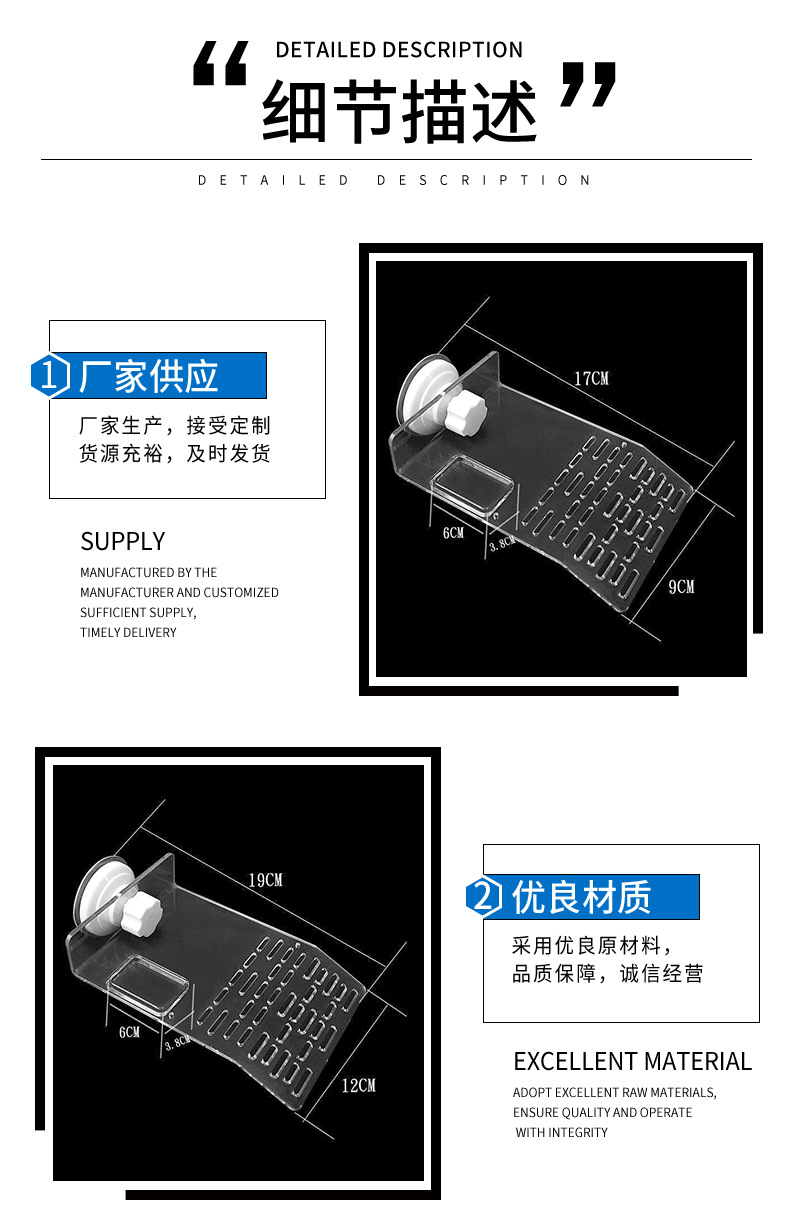 “ DETAILED DESCRIPTION
细节描述 ”

DETAILED DESCRIPTION

1 厂家供应

厂家生产，接受定制
货源充裕，及时发货

SUPPLY

MANUFACTURED BY THE
MANUFACTURER AND CUSTOMIZED
SUFFICIENT SUPPLY,
TIMELY DELIVERY

17CM
6CM
3.8CM
9CM

19CM
6CM
3.8CM
12CM

2 优良材质

采用优良原材料，
品质保障，诚信经营

EXCELLENT MATERIAL

ADOPT EXCELLENT RAW MATERIALS,
ENSURE QUALITY AND OPERATE
WITH INTEGRITY