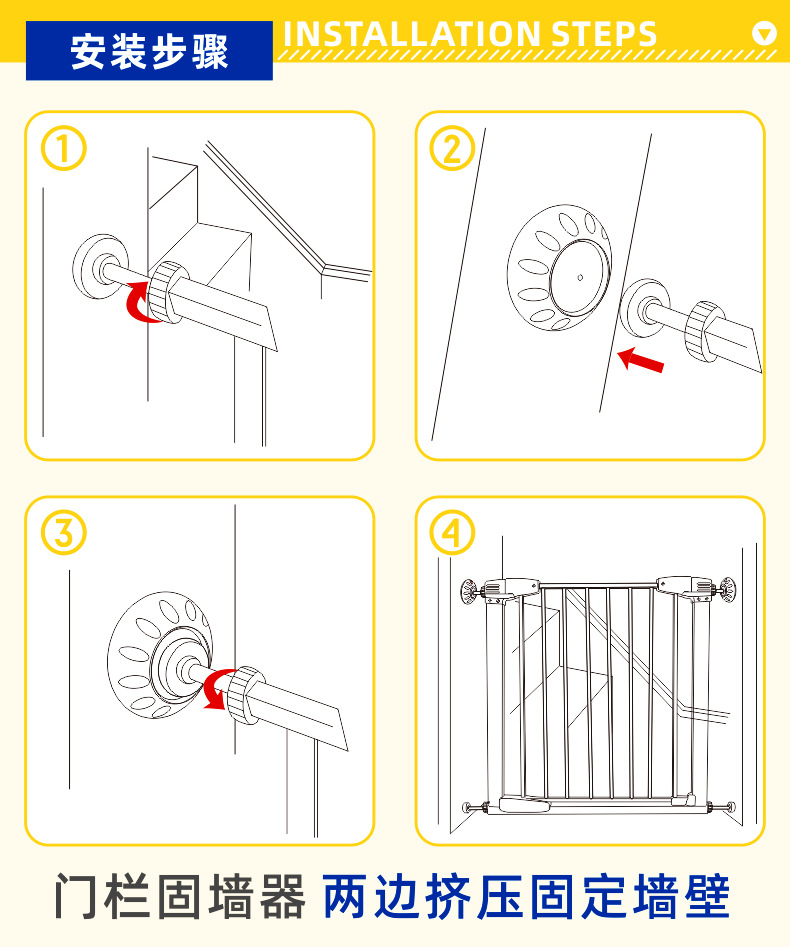 安装步骤 INSTALLATION STEPS

①

②

③

④

门栏固墙器 两边挤压固定墙壁