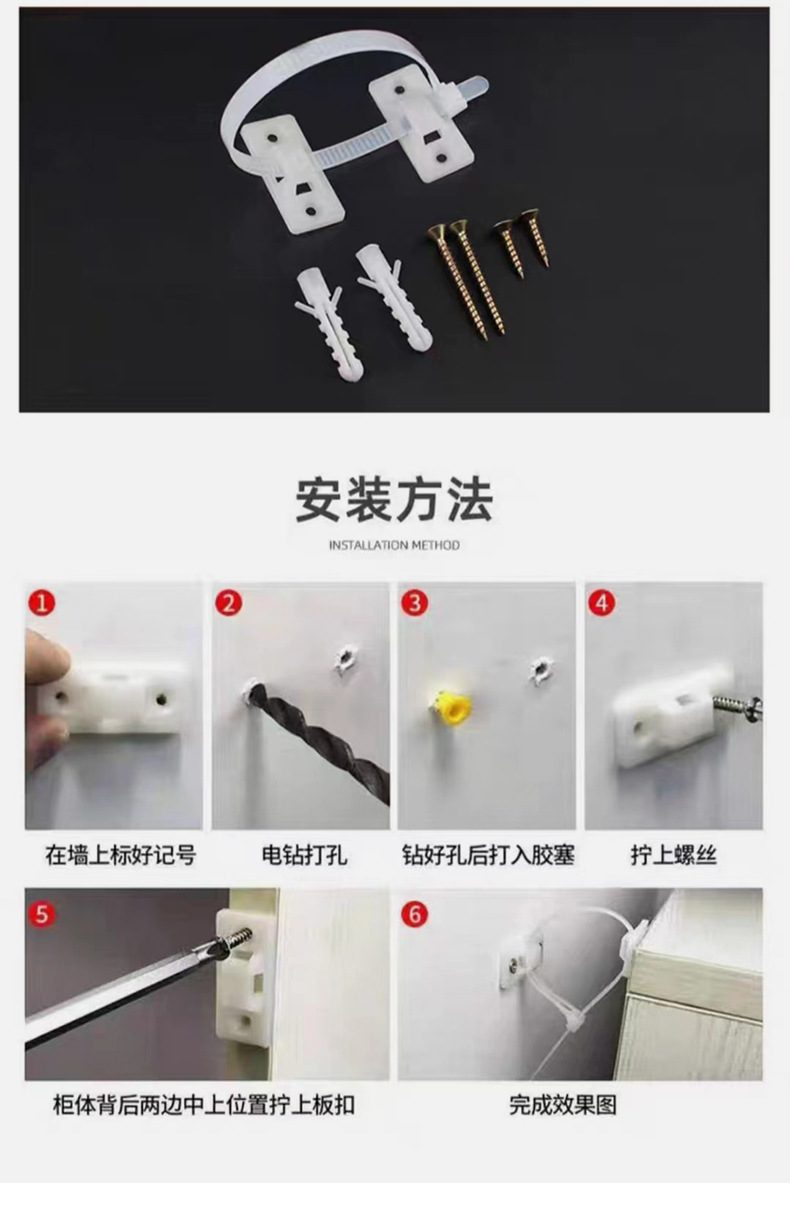 安装方法

INSTALLATION METHOD

1
在墙上标好记号

2
电钻打孔

3
钻好孔后打入胶塞

4
拧上螺丝

5
柜体背后两边中上位置拧上板扣

6
完成效果图