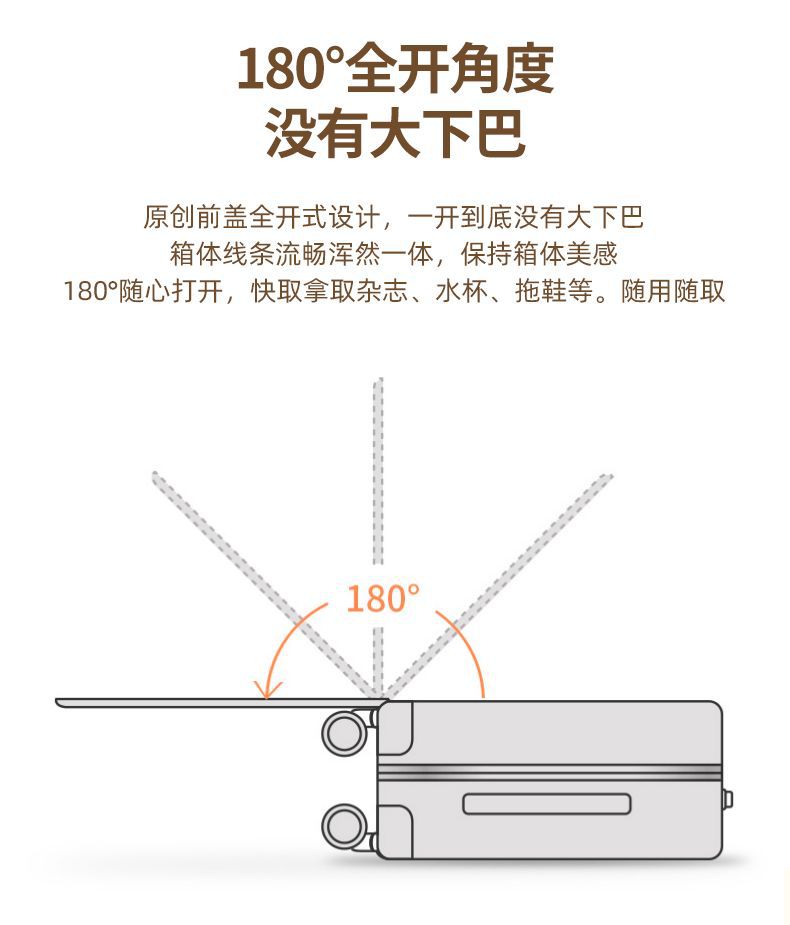 180°全开角度
没有大下巴

原创前盖全开式设计，一开到底没有大下巴
箱体线条流畅浑然一体，保持箱体美感
180°随心打开，快取拿取杂志、水杯、拖鞋等。随用随取

180°