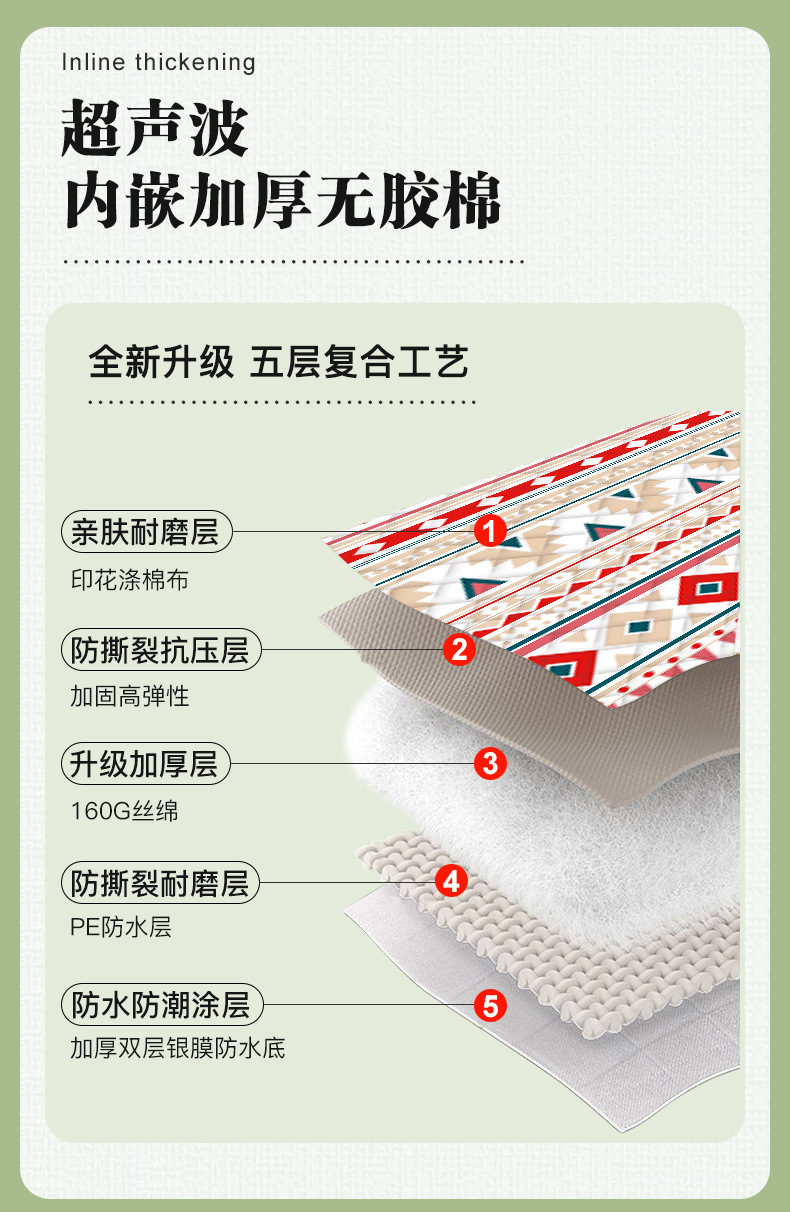 Inline thickening

超声波
内嵌加厚无胶棉

全新升级 五层复合工艺

亲肤耐磨层
印花涤棉布

1

防撕裂抗压层
加固高弹性

2

升级加厚层
160G丝绵

3

防撕裂耐磨层
PE防水层

4

防水防潮涂层
加厚双层银膜防水底

5