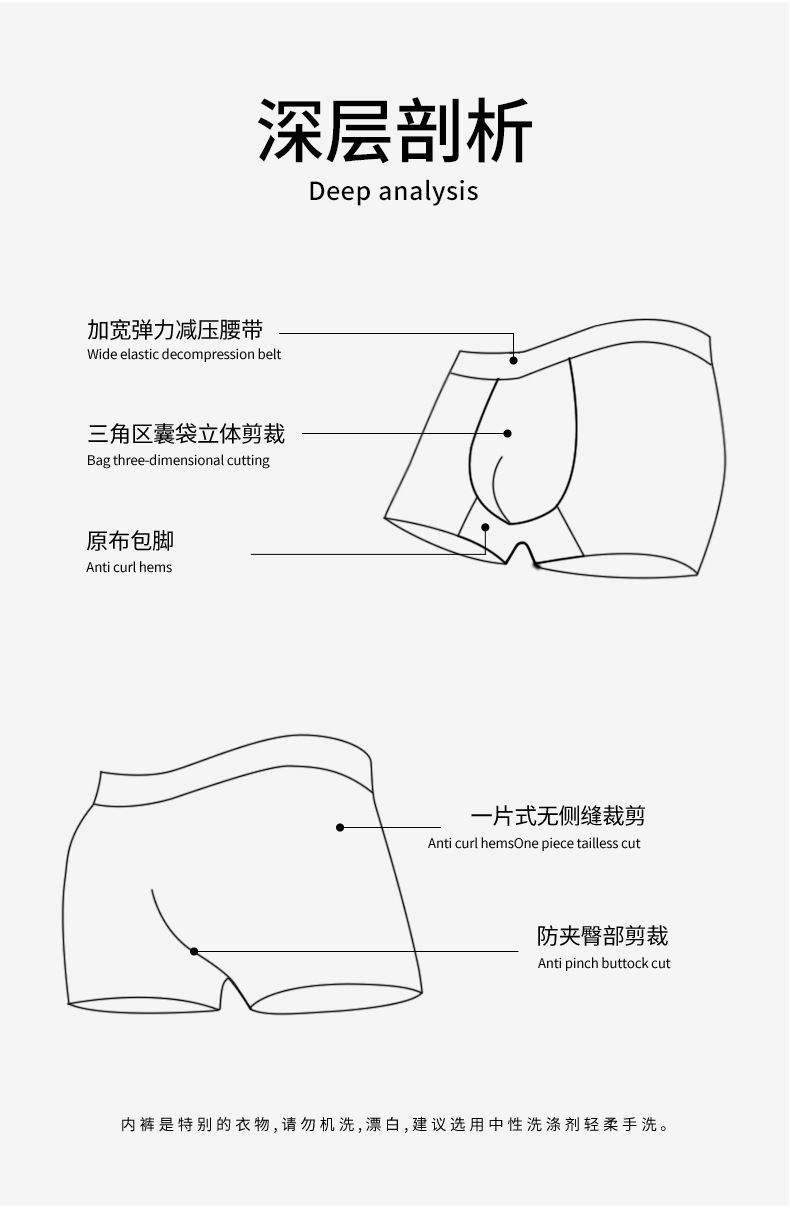 深层剖析
Deep analysis

加宽弹力减压腰带
Wide elastic decompression belt

三角区囊袋立体剪裁
Bag three-dimensional cutting

原布包脚
Anti curl hems

一片式无侧缝裁剪
Anti curl hemsOne piece tailless cut

防夹臀部剪裁
Anti pinch buttock cut

内裤是特别的衣物,请勿机洗,漂白,建议选用中性洗涤剂轻柔手洗。