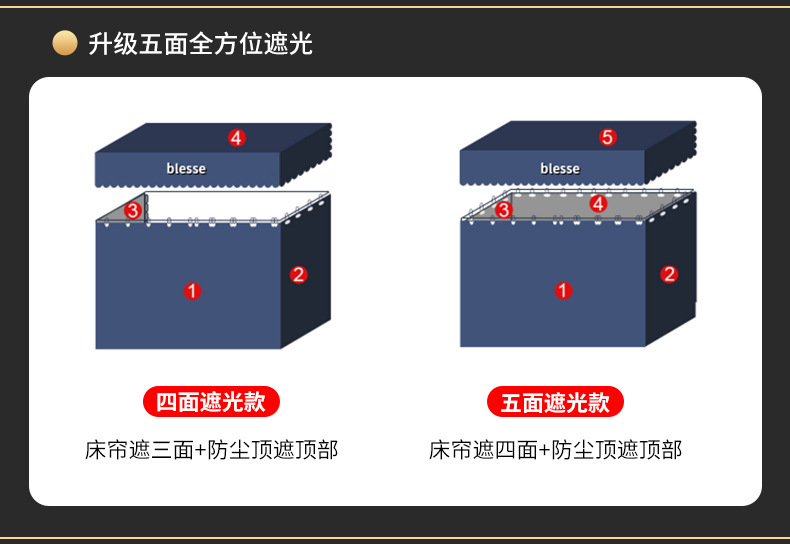 升级五面全方位遮光

4
blesse
3
1
2

四面遮光款

床帘遮三面+防尘顶遮顶部

5
blesse
3
4
1
2

五面遮光款

床帘遮四面+防尘顶遮顶部