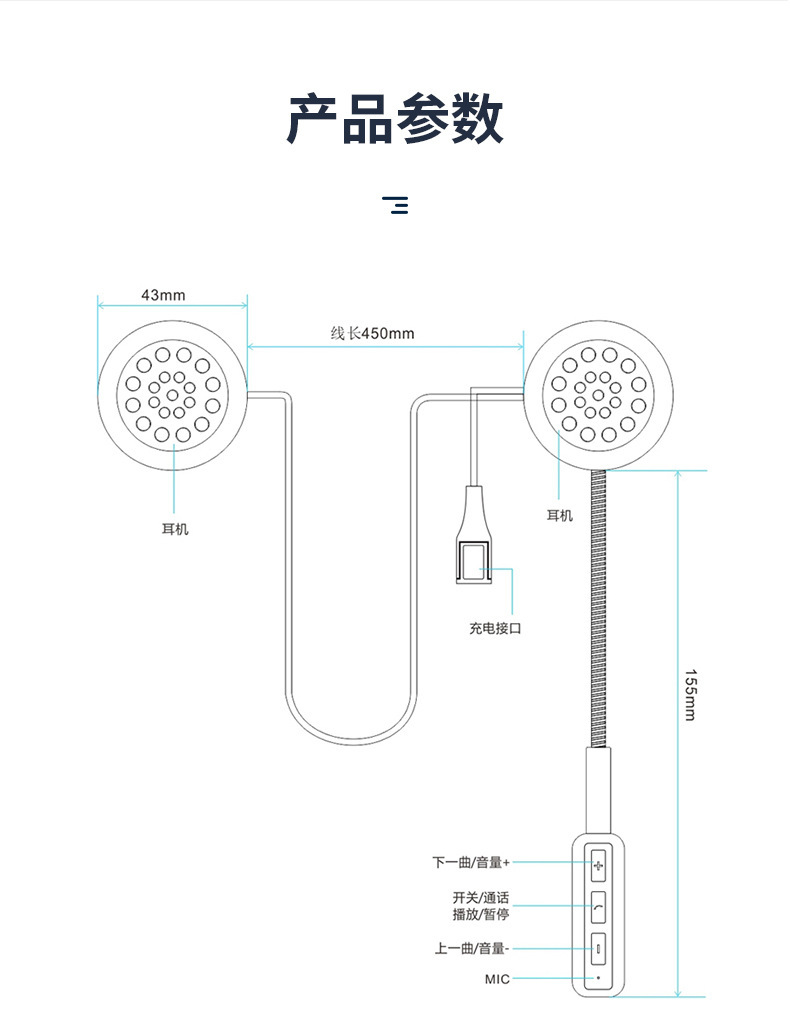 产品参数

43mm

线长450mm

耳机

耳机

充电接口

155mm

下一曲/音量+

开关/通话
播放/暂停

上一曲/音量-

MIC