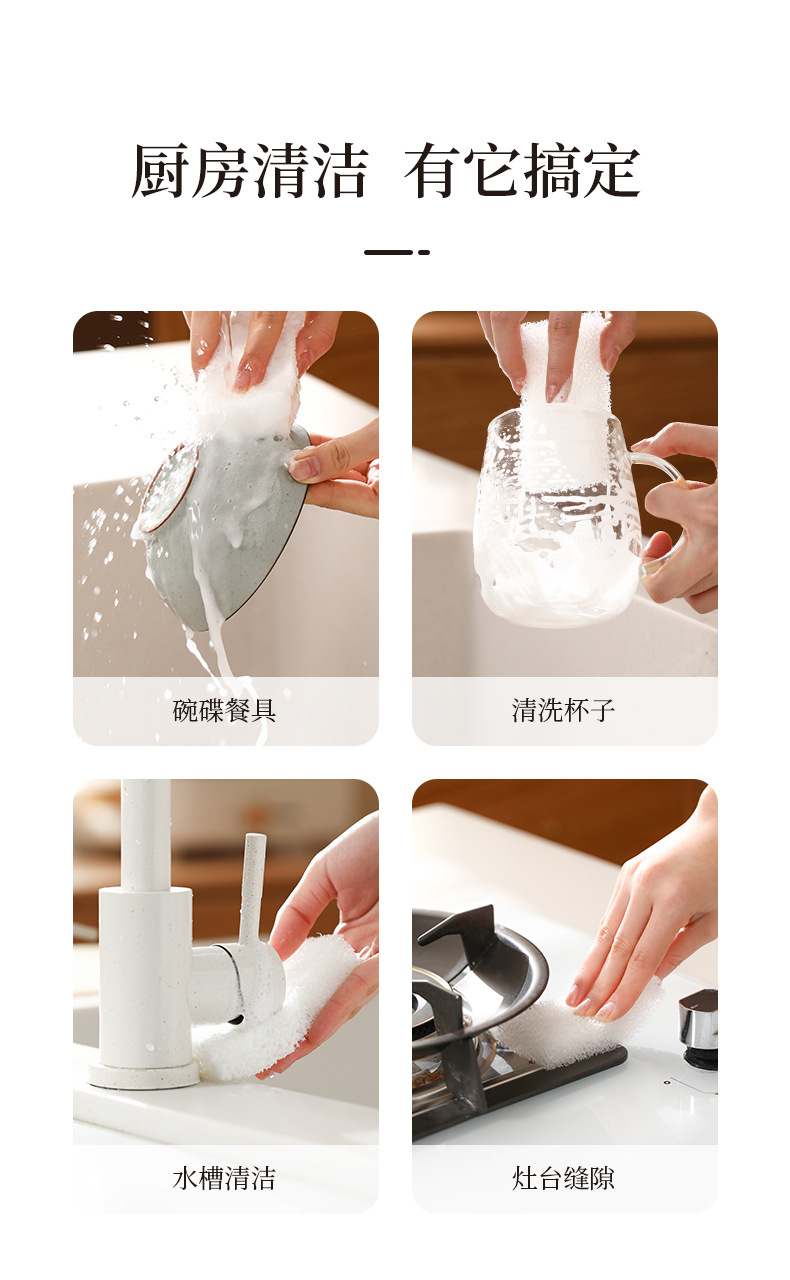 厨房清洁 有它搞定

碗碟餐具

清洗杯子

水槽清洁

灶台缝隙