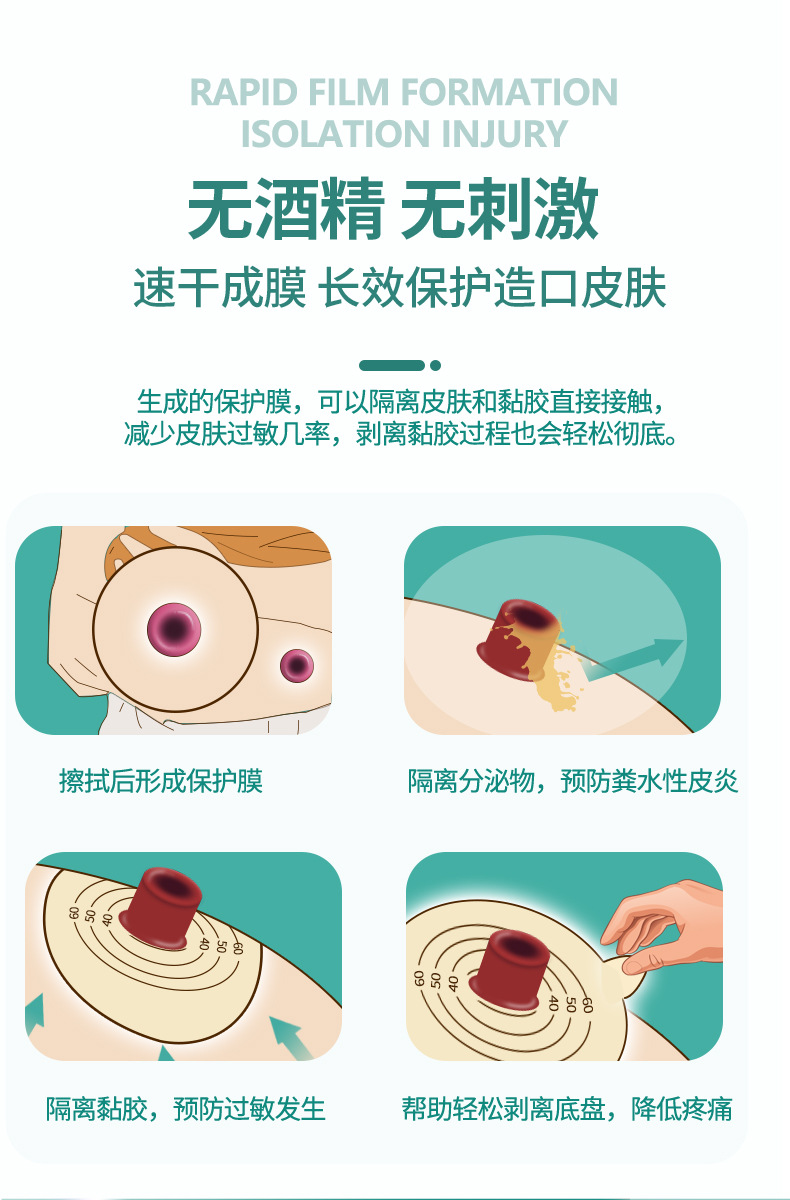 RAPID FILM FORMATION
ISOLATION INJURY

无酒精 无刺激

速干成膜 长效保护造口皮肤

生成的保护膜，可以隔离皮肤和黏胶直接接触，减少皮肤过敏几率，剥离黏胶过程也会轻松彻底。

擦拭后形成保护膜

隔离分泌物，预防粪水性皮炎

60 50 40 40 50 60

隔离黏胶，预防过敏发生

60 50 40 40 50 60

帮助轻松剥离底盘，降低疼痛