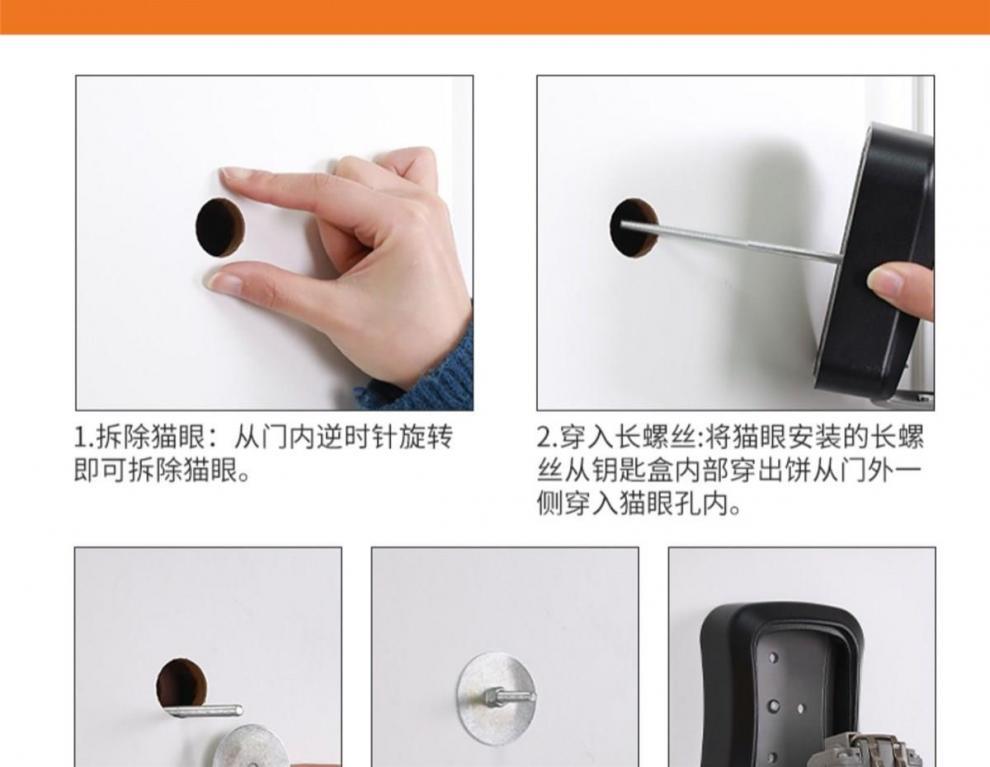 1.拆除猫眼：从门内逆时针旋转即可拆除猫眼。

2.穿入长螺丝:将猫眼安装的长螺丝从钥匙盒内部穿出饼从门外一侧穿入猫眼孔内。