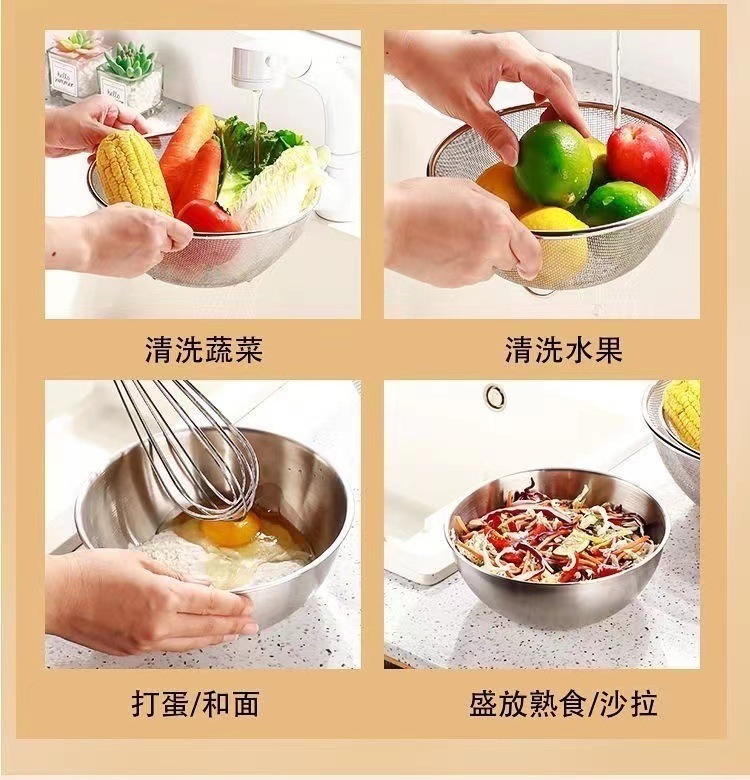 清洗蔬菜

清洗水果

打蛋/和面

盛放熟食/沙拉