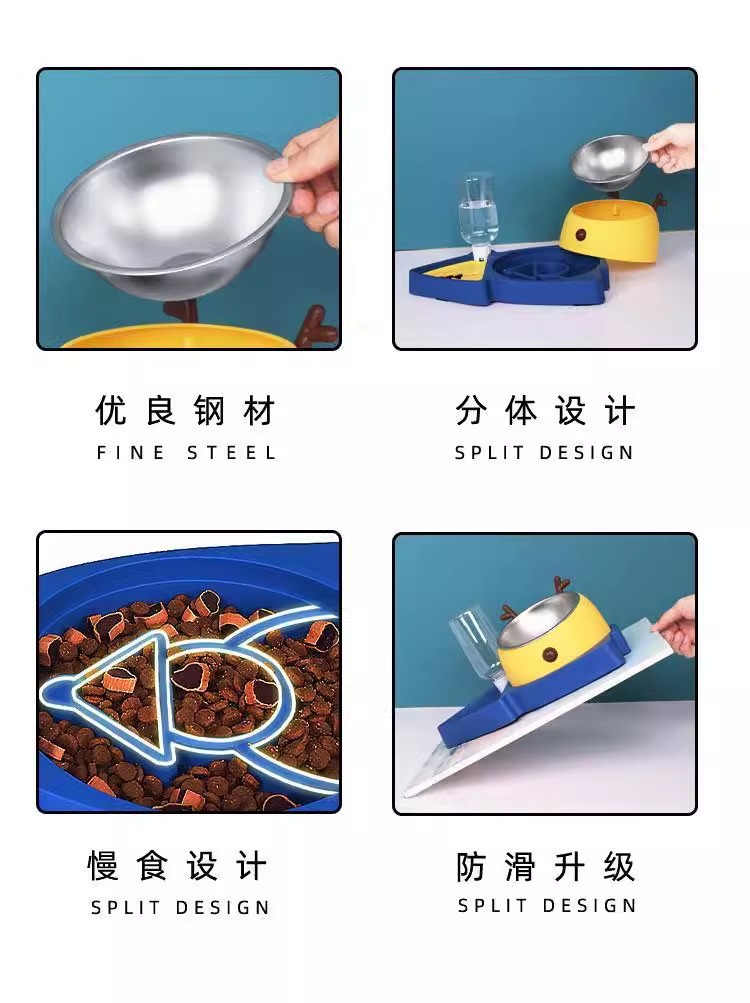 优良钢材
FINE STEEL

分体设计
SPLIT DESIGN

慢食设计
SPLIT DESIGN

防滑升级
SPLIT DESIGN