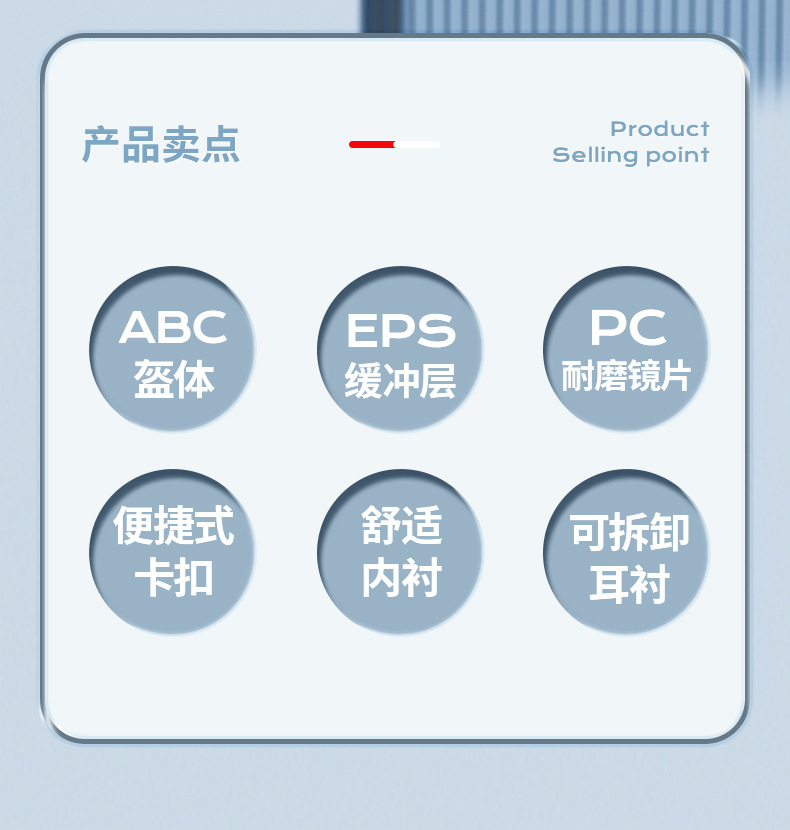 产品卖点

Product
Selling point

ABC
盔体

EPS
缓冲层

PC
耐磨镜片

便捷式
卡扣

舒适
内衬

可拆卸
耳衬