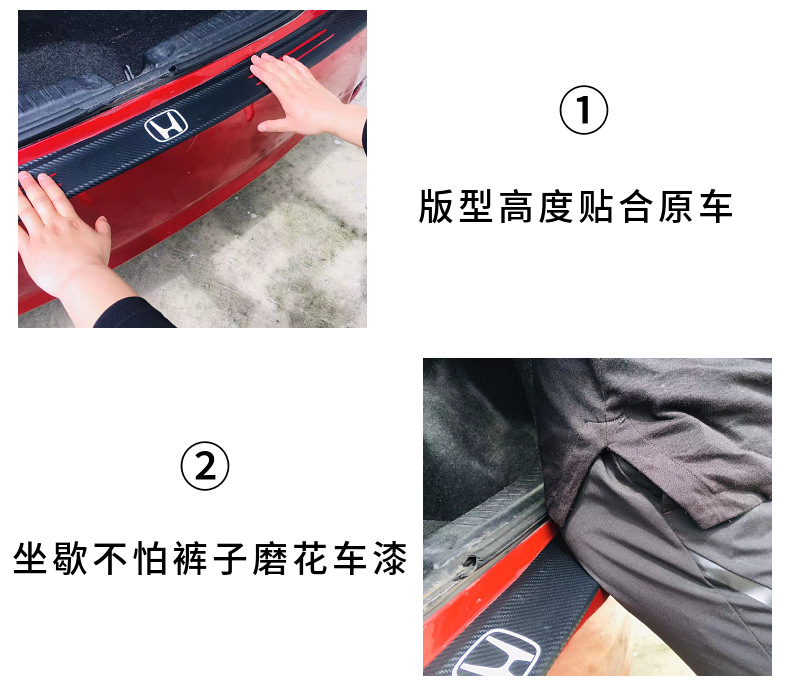 ①

版型高度贴合原车

②

坐歇不怕裤子磨花车漆