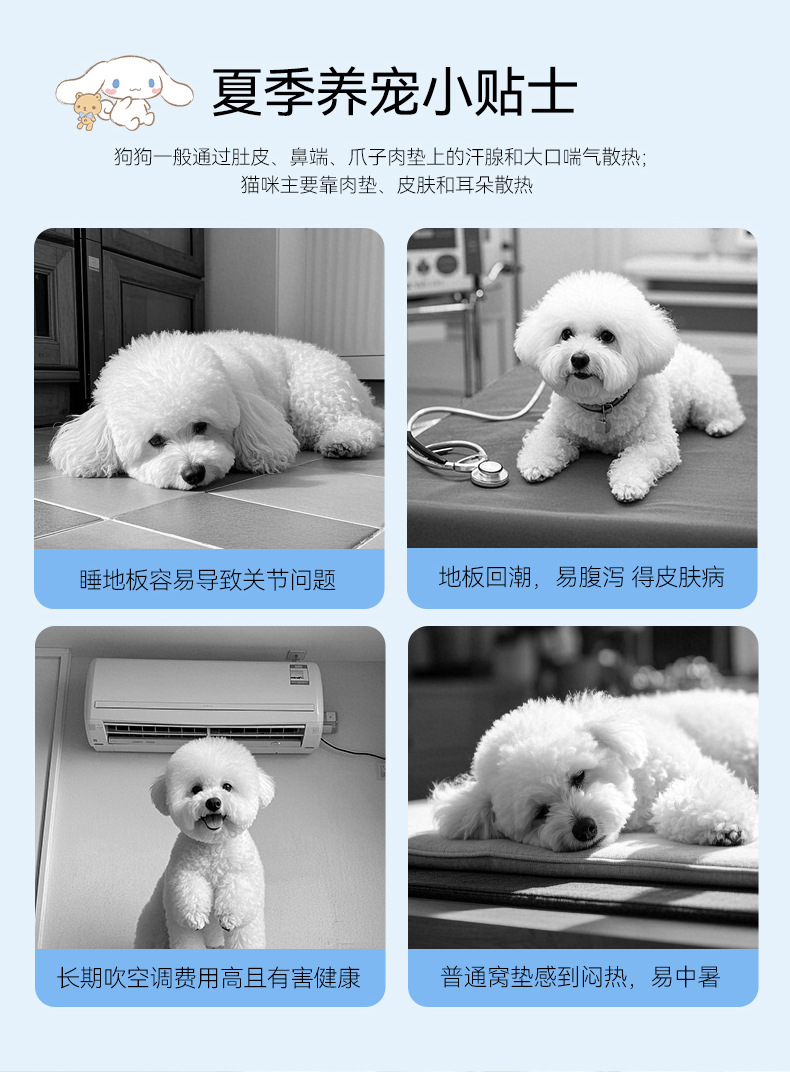 夏季养宠小贴士

狗狗一般通过肚皮、鼻端、爪子肉垫上的汗腺和大口喘气散热;
猫咪主要靠肉垫、皮肤和耳朵散热

睡地板容易导致关节问题

地板回潮，易腹泻 得皮肤病

长期吹空调费用高且有害健康

普通窝垫感到闷热，易中暑