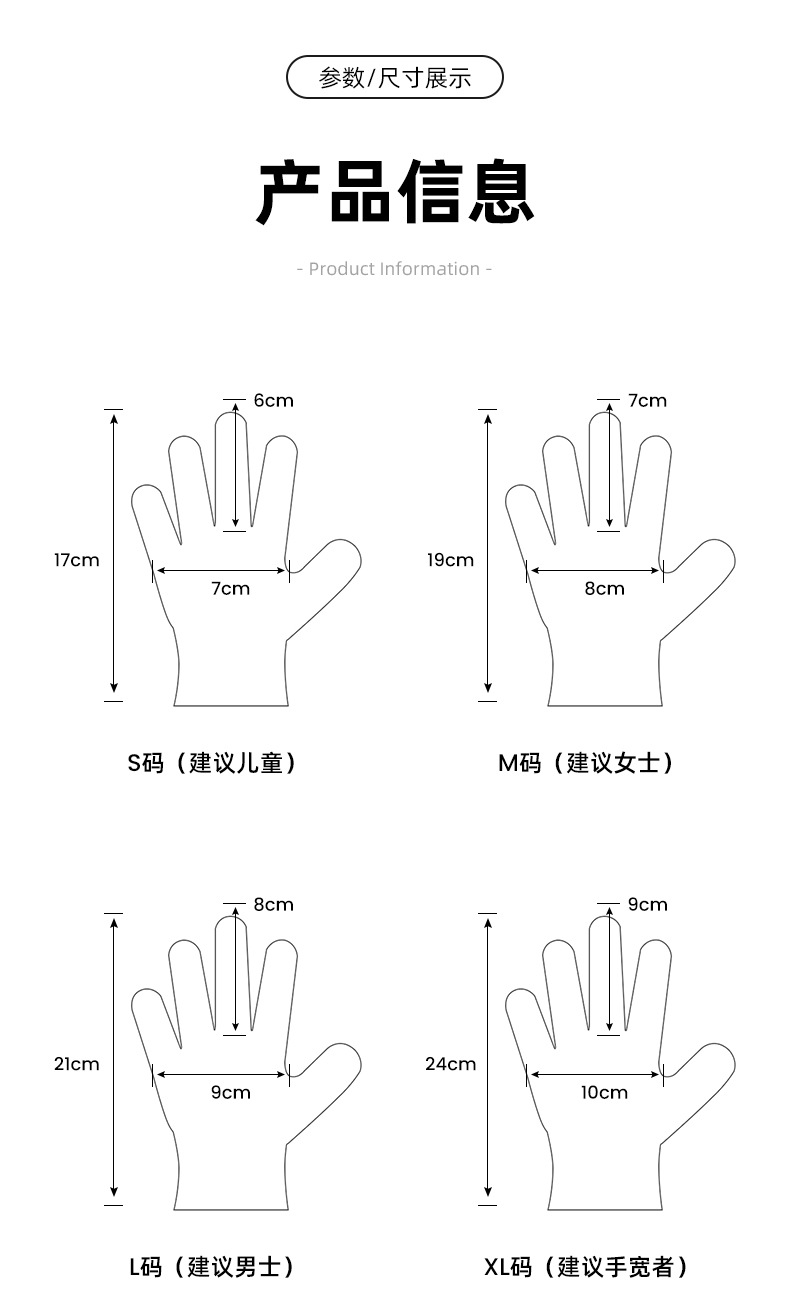 参数/尺寸展示

产品信息

- Product Information -

6cm
17cm
7cm
S码（建议儿童）

7cm
19cm
8cm
M码（建议女士）

8cm
21cm
9cm
L码（建议男士）

9cm
24cm
10cm
XL码（建议手宽者）