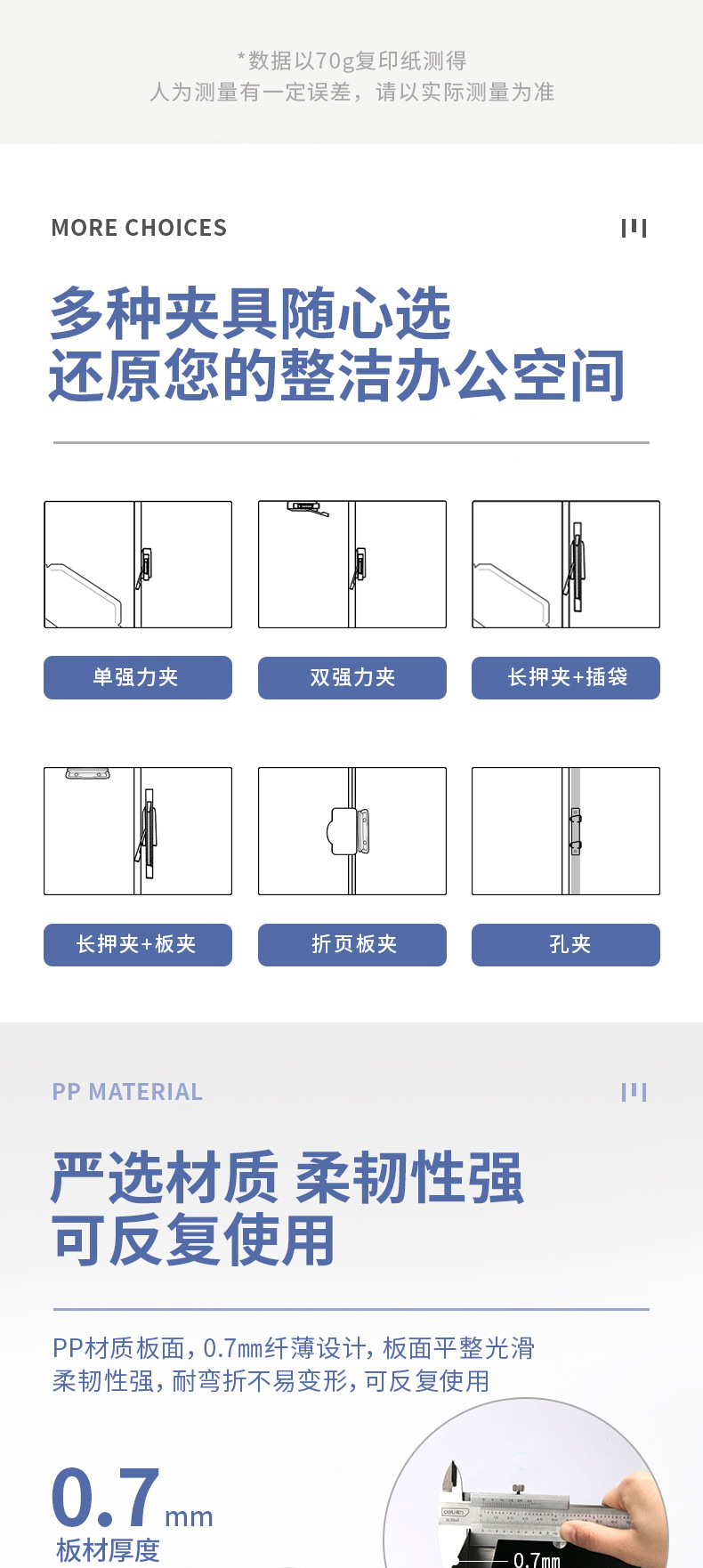 *数据以70g复印纸测得
人为测量有一定误差，请以实际测量为准

MORE CHOICES

多种夹具随心选
还原您的整洁办公空间

单强力夹

双强力夹

长押夹+插袋

长押夹+板夹

折页板夹

孔夹

PP MATERIAL

严选材质 柔韧性强
可反复使用

PP材质板面，0.7mm纤薄设计，板面平整光滑
柔韧性强，耐弯折不易变形，可反复使用

0.7mm
板材厚度

0.7mm