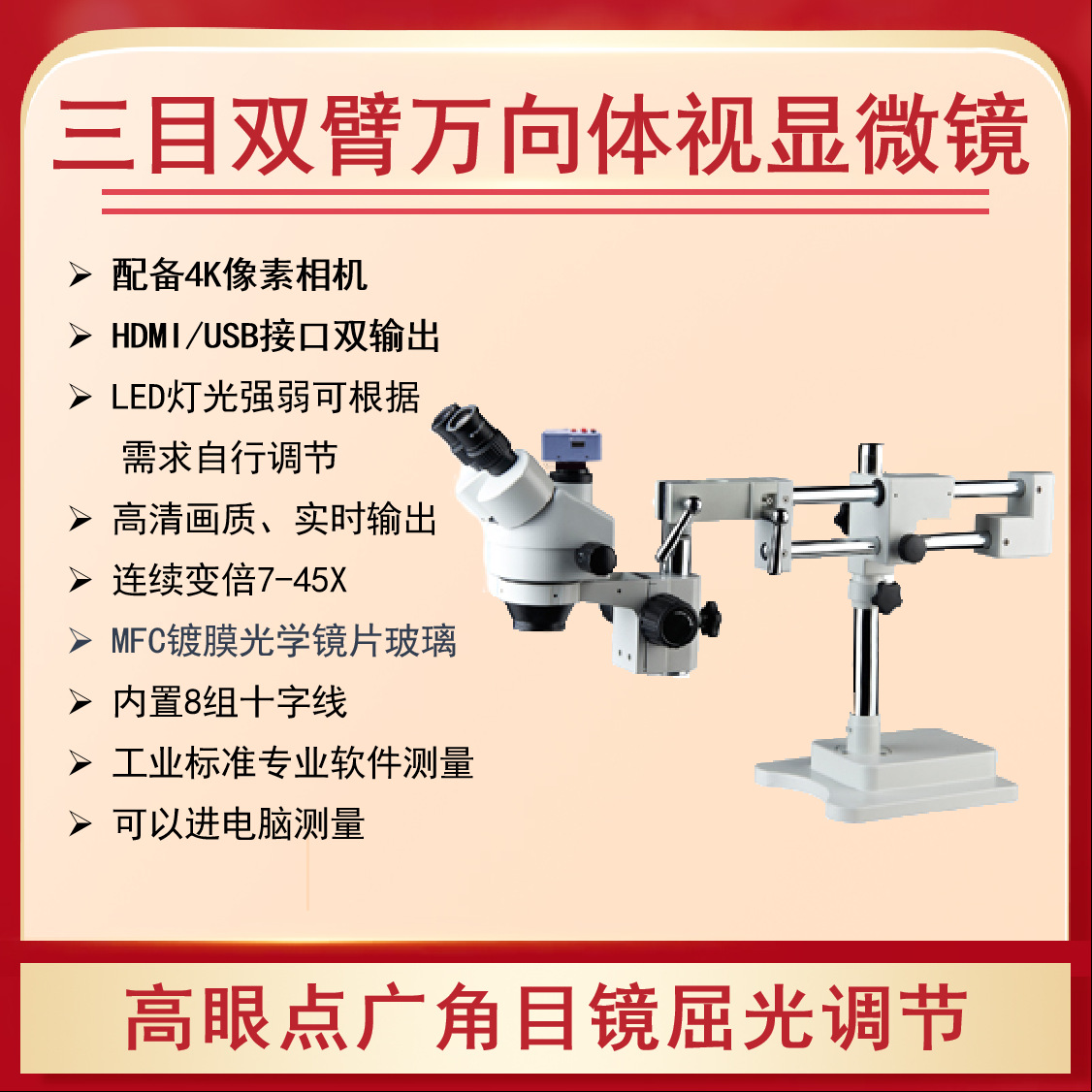 三目双臂万向体视显微镜

➢ 配备4K像素相机
➢ HDMI/USB接口双输出
➢ LED灯光强弱可根据需求自行调节
➢ 高清画质、实时输出
➢ 连续变倍7-45X
➢ MFC镀膜光学镜片玻璃
➢ 内置8组十字线
➢ 工业标准专业软件测量
➢ 可以进电脑测量

高眼点广角目镜屈光调节