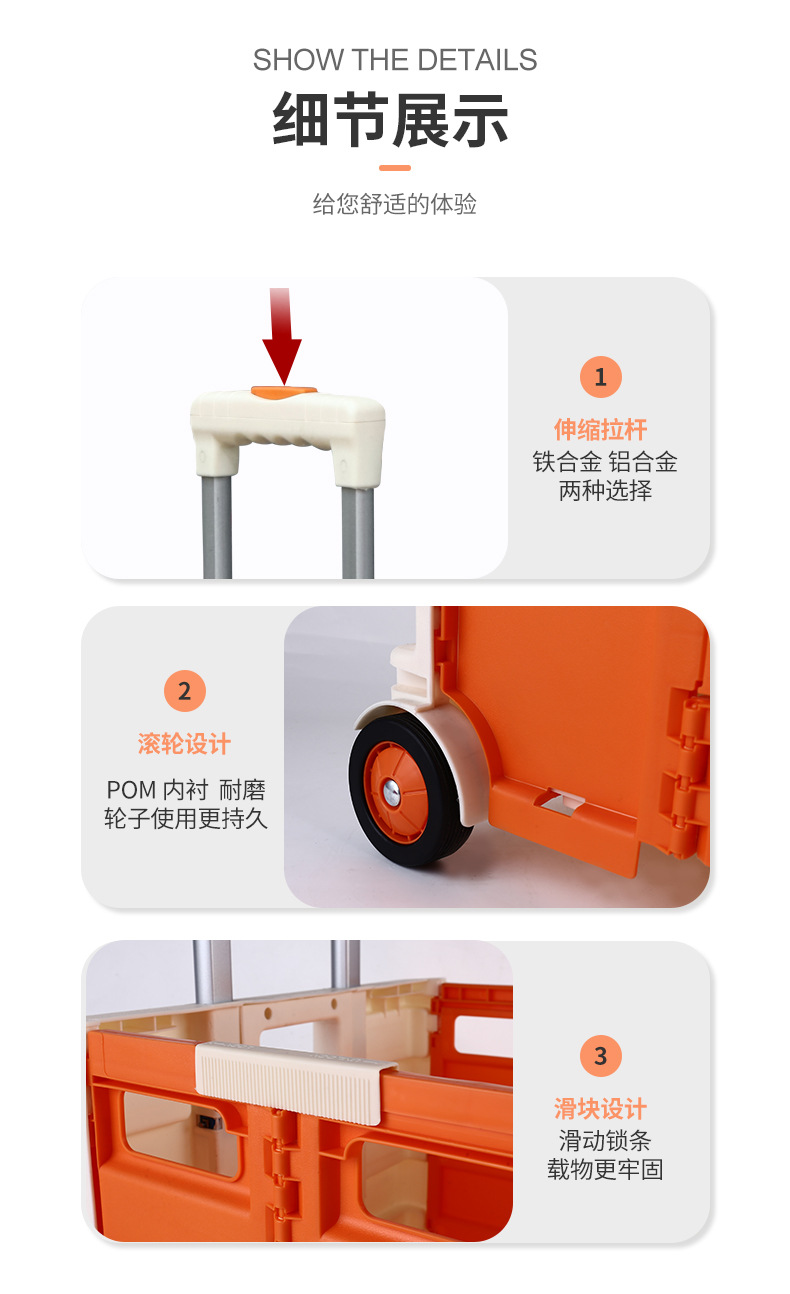 SHOW THE DETAILS
细节展示

给您舒适的体验

1
伸缩拉杆
铁合金 铝合金
两种选择

2
滚轮设计
POM 内衬 耐磨
轮子使用更持久

3
滑块设计
滑动锁条
载物更牢固