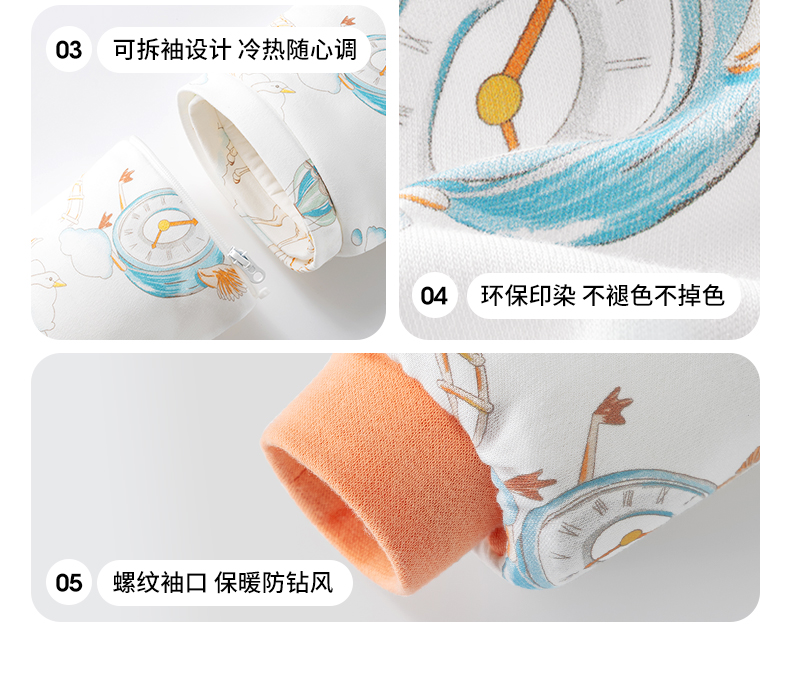 03 可拆袖设计 冷热随心调

04 环保印染 不褪色不掉色

05 螺纹袖口 保暖防钻风