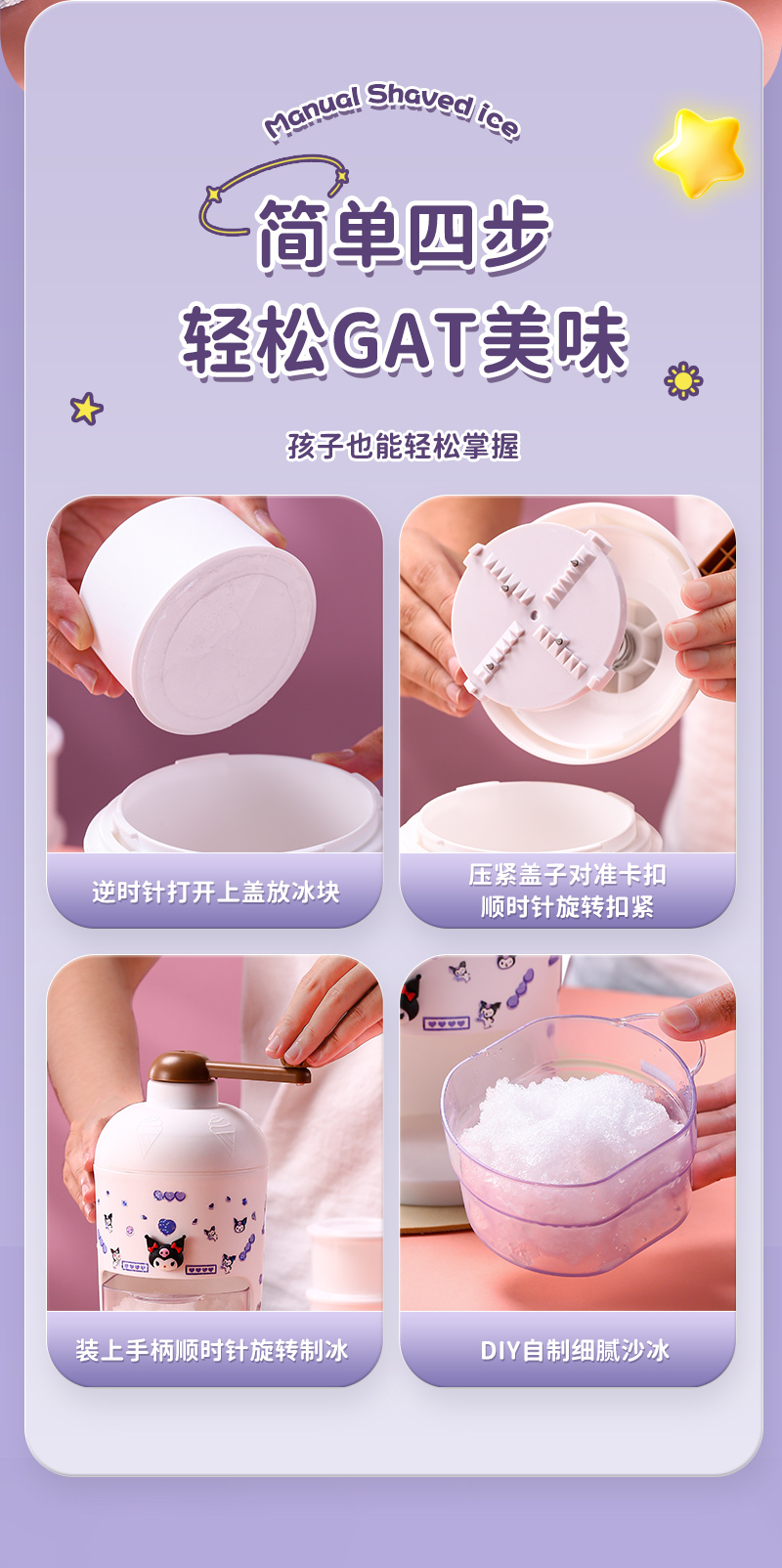 Manual Shaved ice

简单四步
轻松GAT美味

孩子也能轻松掌握

逆时针打开上盖放冰块

压紧盖子对准卡扣
顺时针旋转扣紧

装上手柄顺时针旋转制冰

DIY自制细腻沙冰