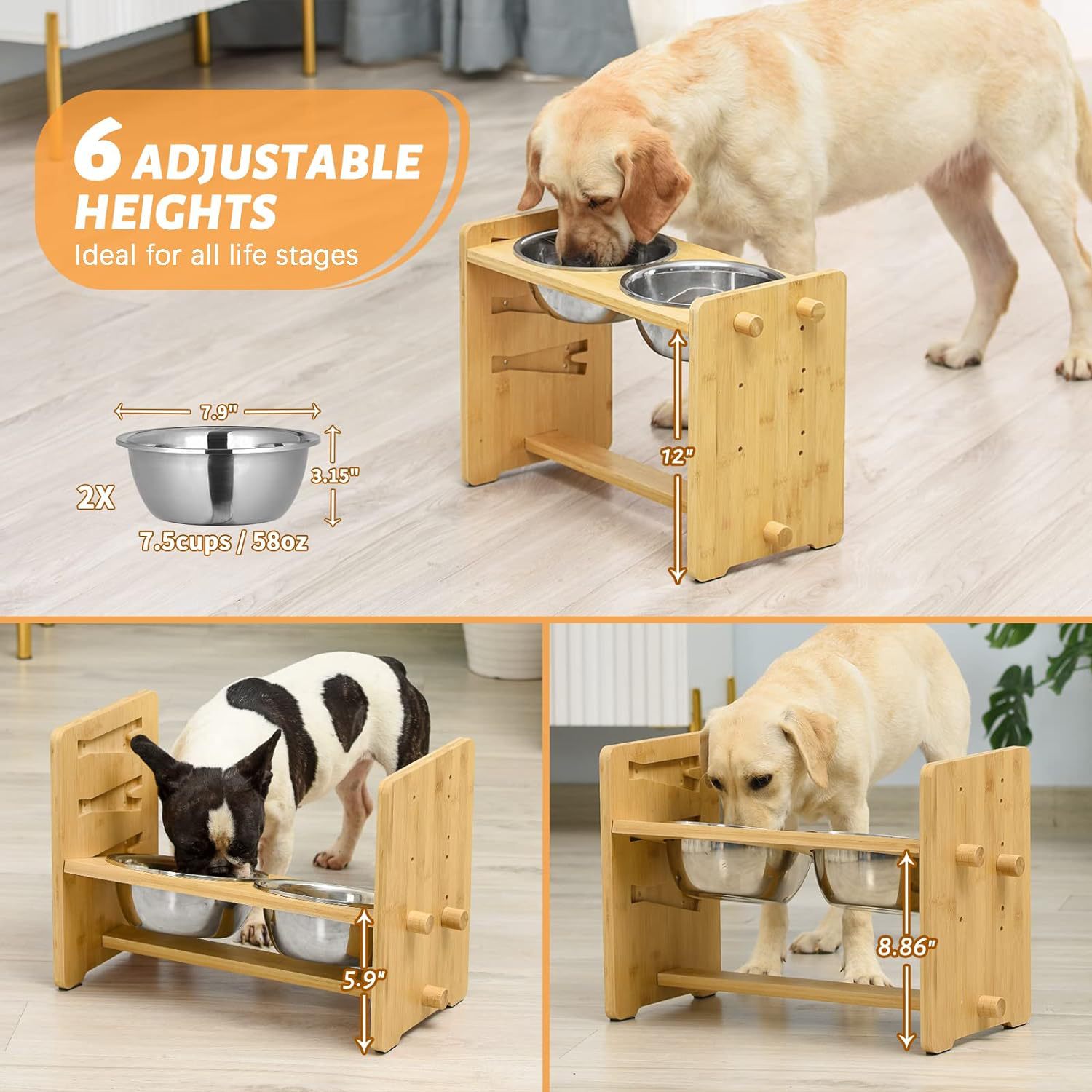 6 ADJUSTABLE HEIGHTS
Ideal for all life stages

7.9"
3.15"
2X
7.5cups / 58oz

12"

5.9"

8.86"