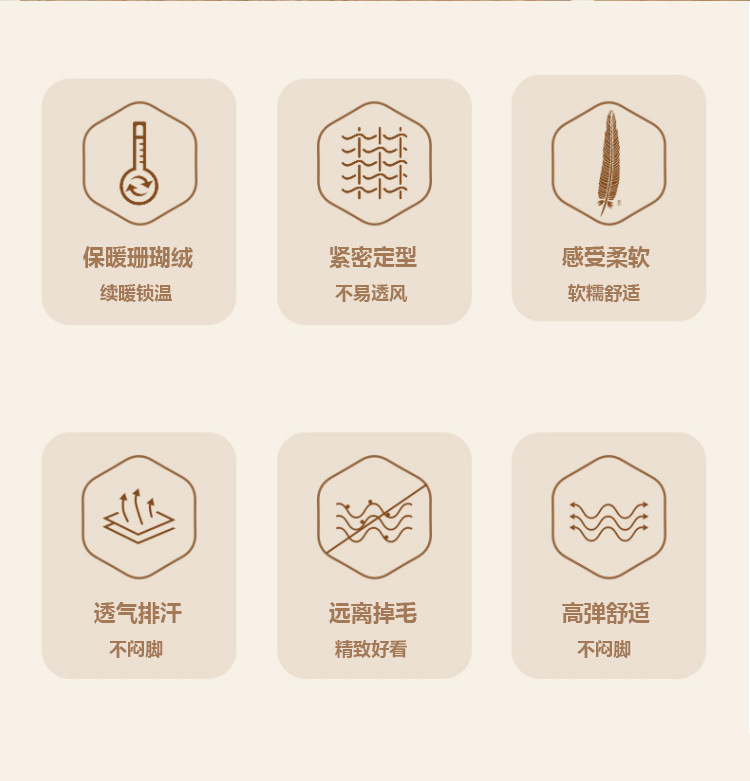 保暖珊瑚绒
续暖锁温

紧密定型
不易透风

感受柔软
软糯舒适

透气排汗
不闷脚

远离掉毛
精致好看

高弹舒适
不闷脚