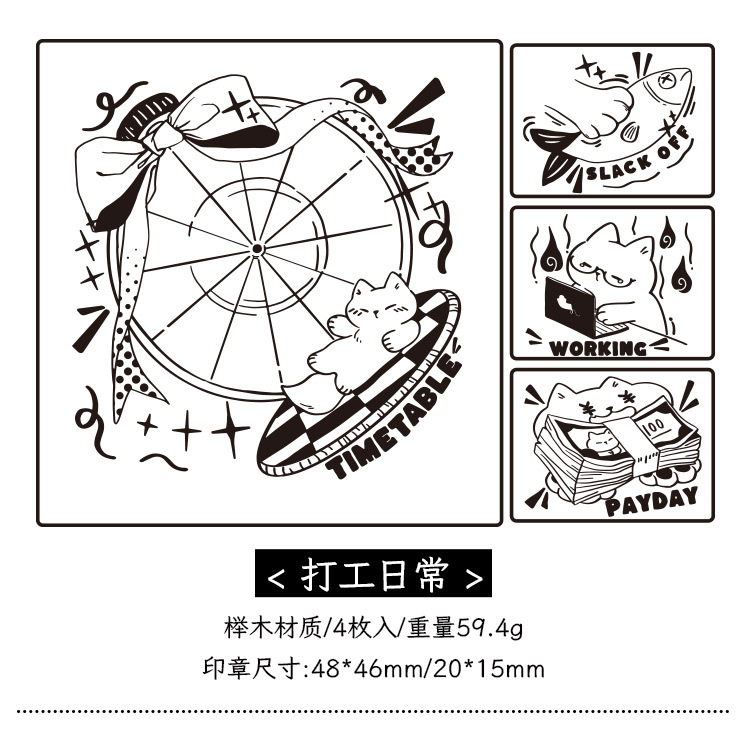 TIMETABLE

SLACK OFF

WORKING

100

PAYDAY

< 打工日常 >

榉木材质/4枚入/重量59.4g

印章尺寸:48*46mm/20*15mm