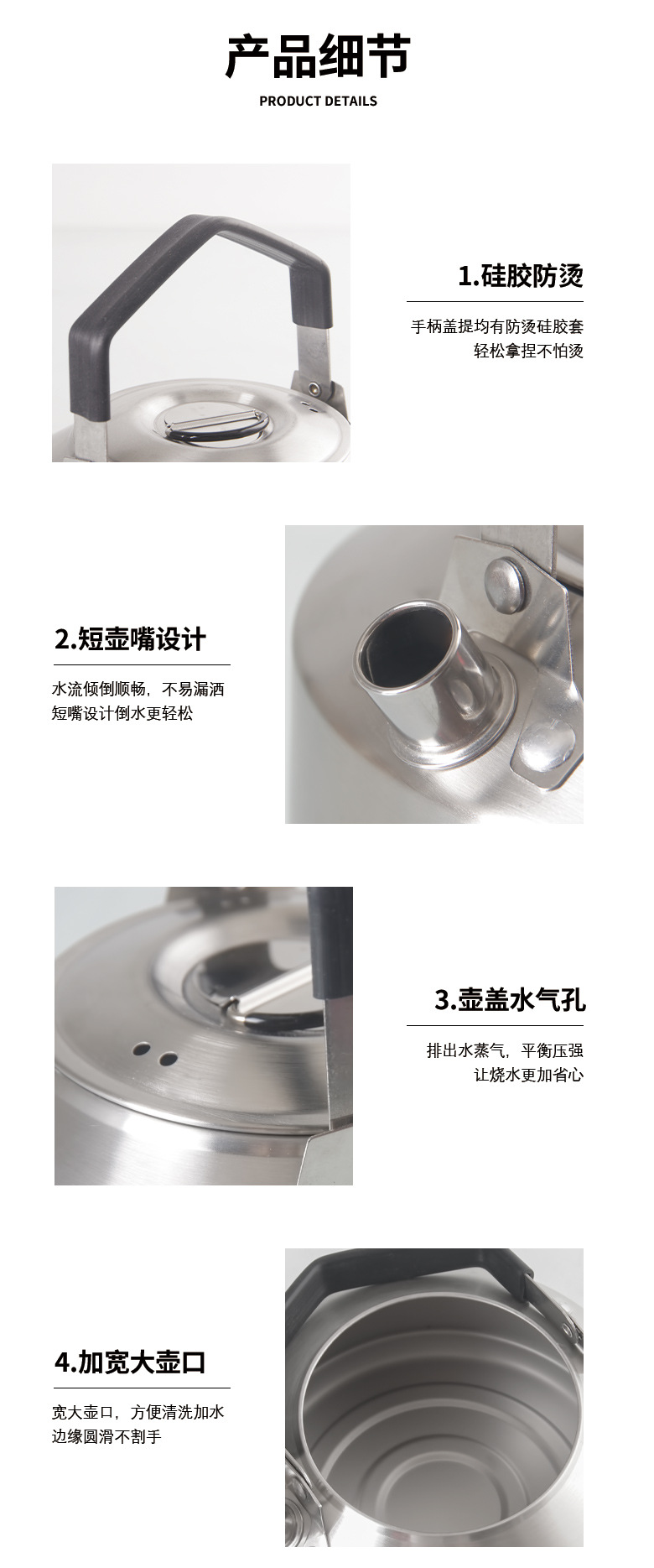 产品细节
PRODUCT DETAILS

1.硅胶防烫

手柄盖提均有防烫硅胶套
轻松拿捏不怕烫

2.短壶嘴设计

水流倾倒顺畅，不易漏洒
短嘴设计倒水更轻松

3.壶盖水气孔

排出水蒸气，平衡压强
让烧水更加省心

4.加宽大壶口

宽大壶口，方便清洗加水
边缘圆滑不割手