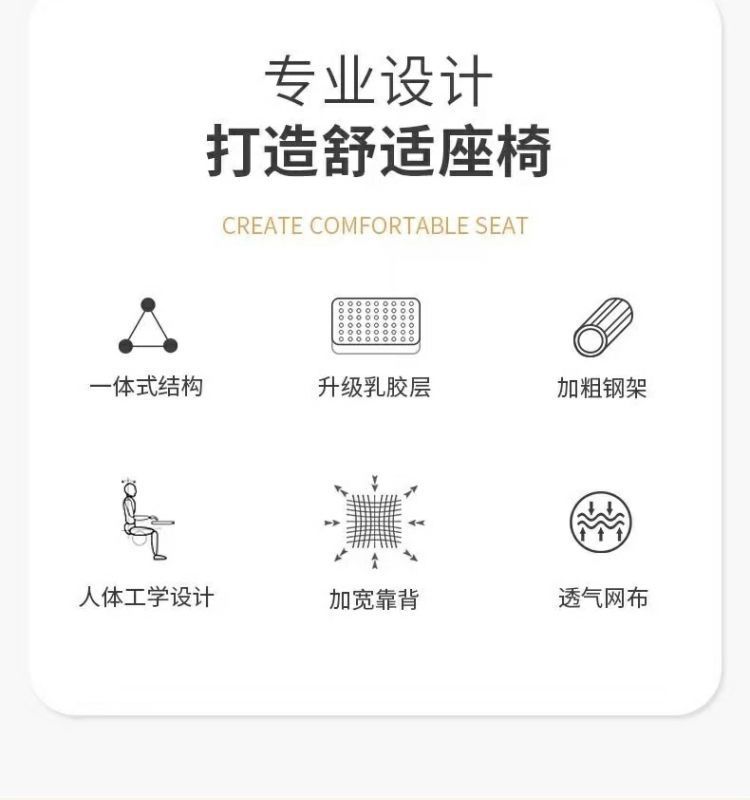 专业设计
打造舒适座椅

CREATE COMFORTABLE SEAT

一体式结构

升级乳胶层

加粗钢架

人体工学设计

加宽靠背

透气网布