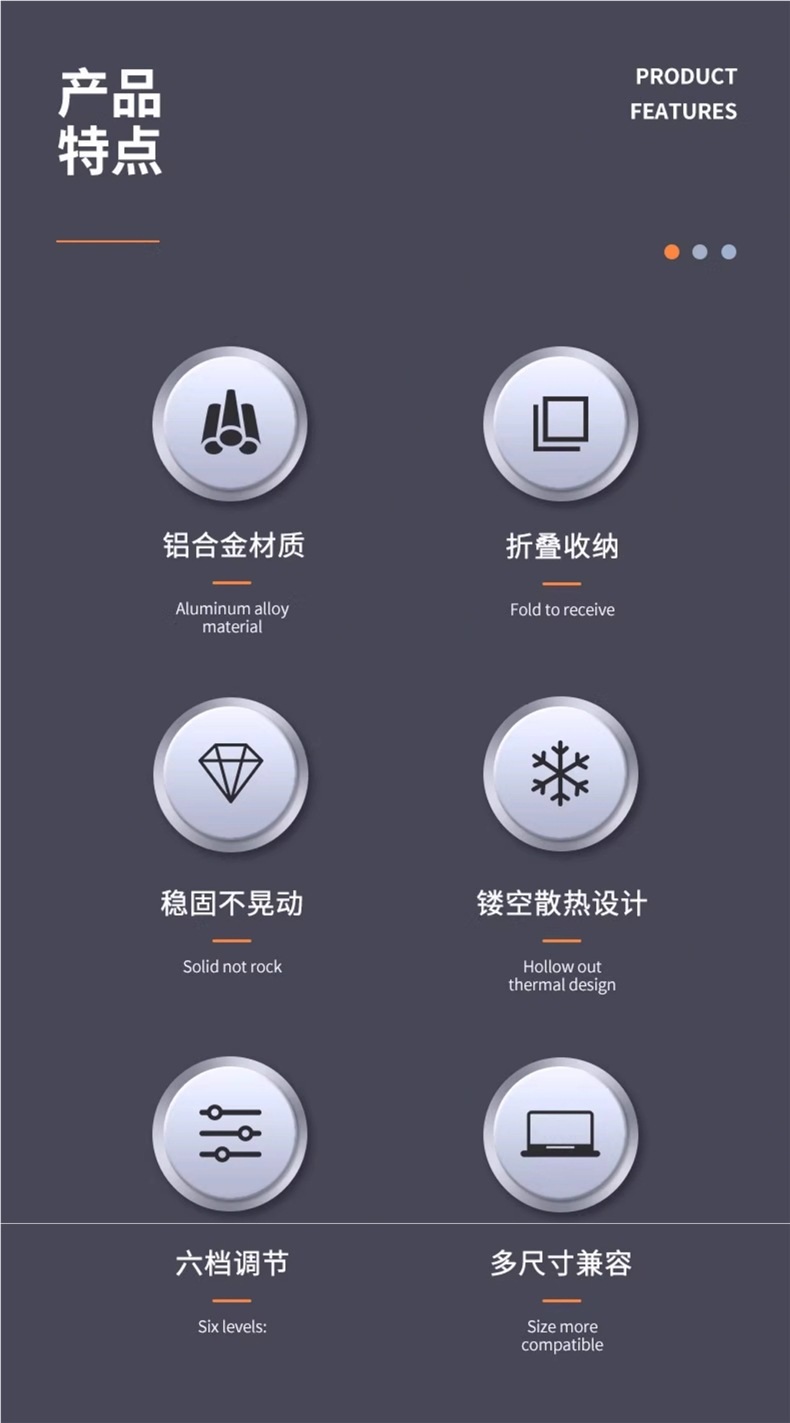 产品
特点

PRODUCT
FEATURES

铝合金材质

Aluminum alloy material

折叠收纳

Fold to receive

稳固不晃动

Solid not rock

镂空散热设计

Hollow out thermal design

六档调节

Six levels:

多尺寸兼容

Size more compatible