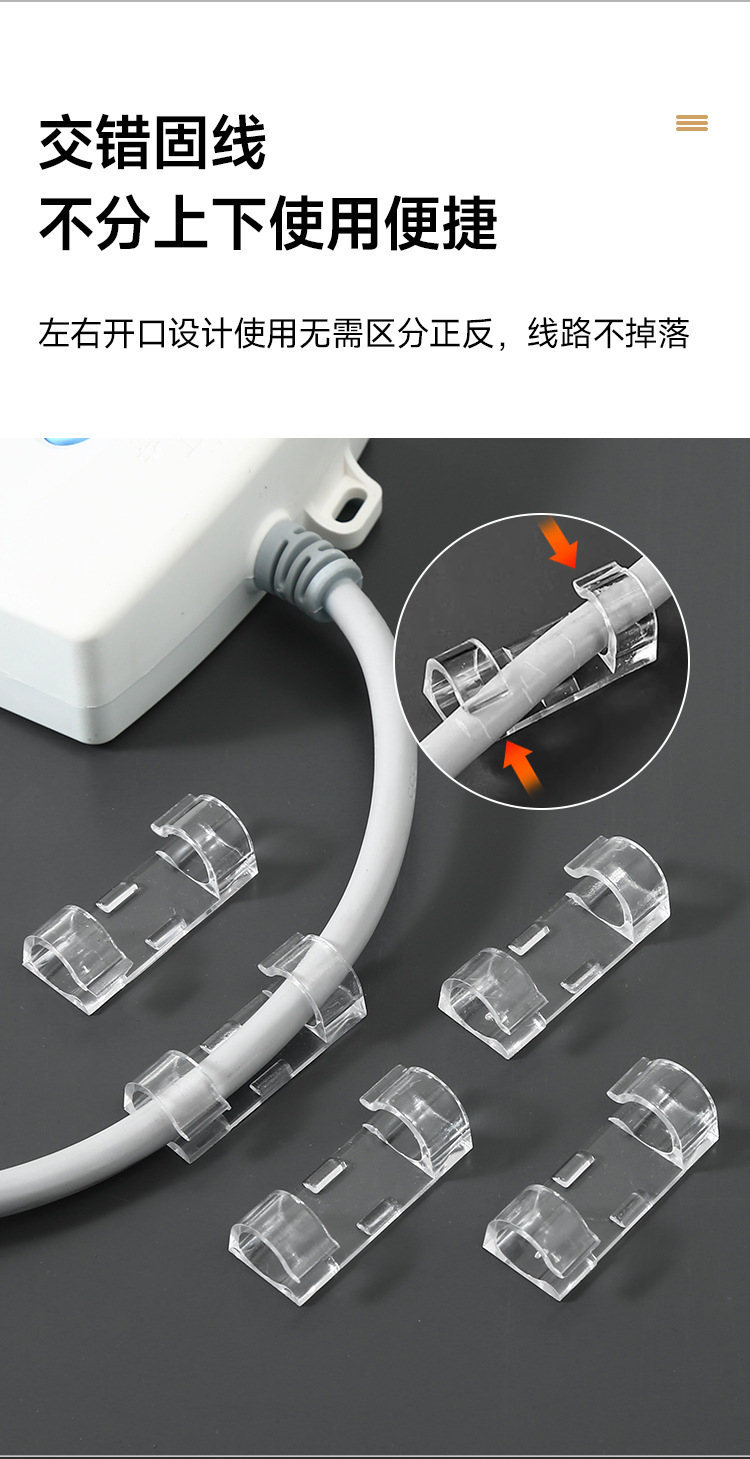 交错固线
不分上下使用便捷

左右开口设计使用无需区分正反，线路不掉落