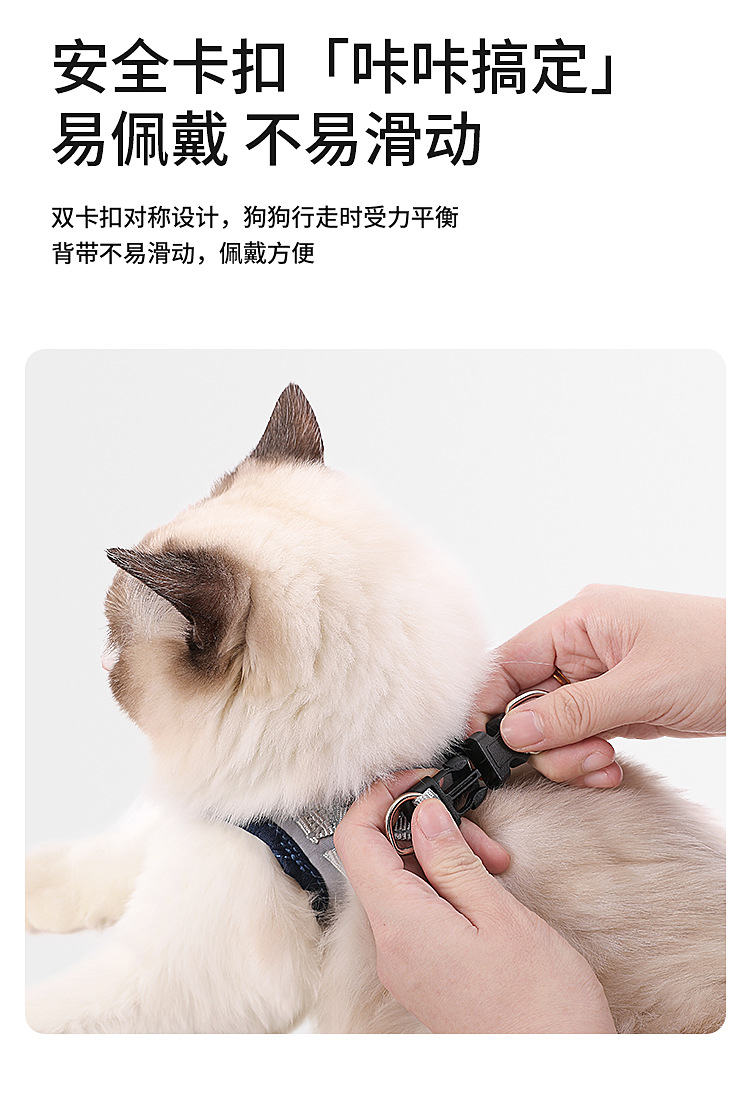 安全卡扣「咔咔搞定」
易佩戴 不易滑动

双卡扣对称设计，狗狗行走时受力平衡
背带不易滑动，佩戴方便